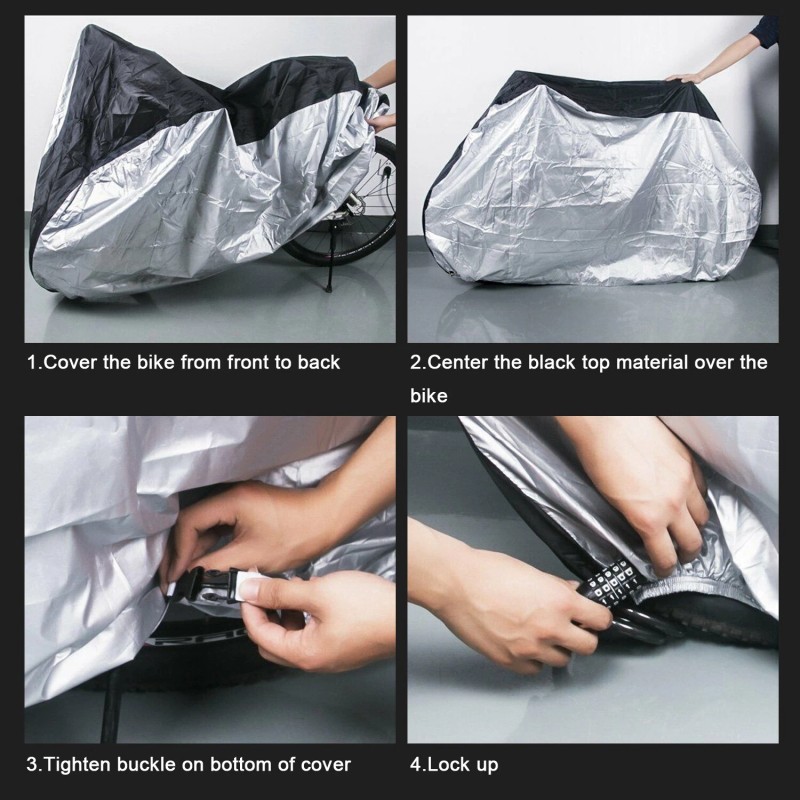 1.Cover the bike from front to back

2.Center the black top material over the bike

3.Tighten buckle on bottom of cover

4.Lock up