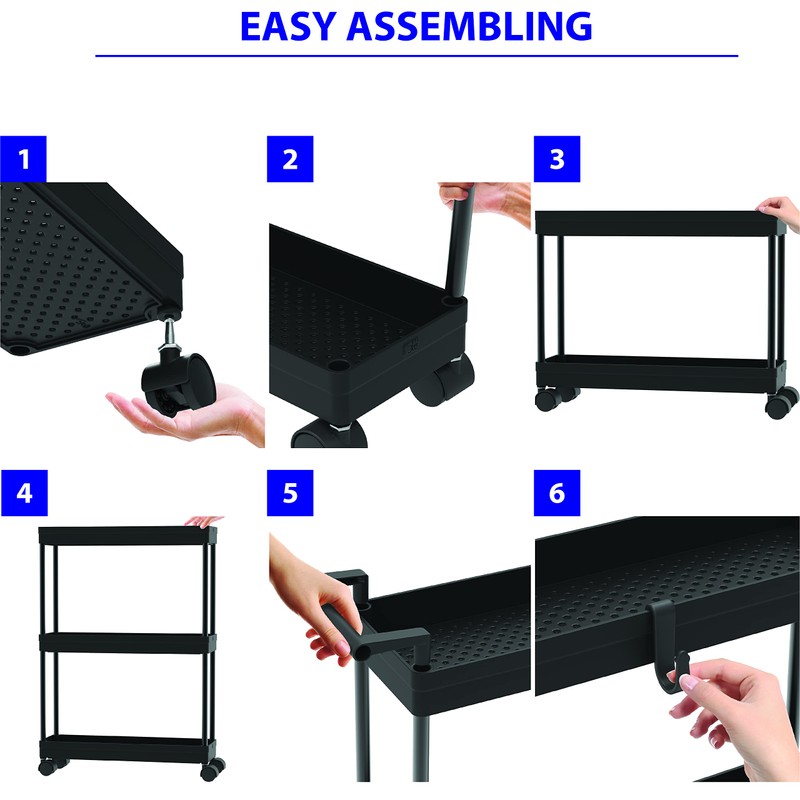 EASY ASSEMBLING

1

2

3

4

5

6