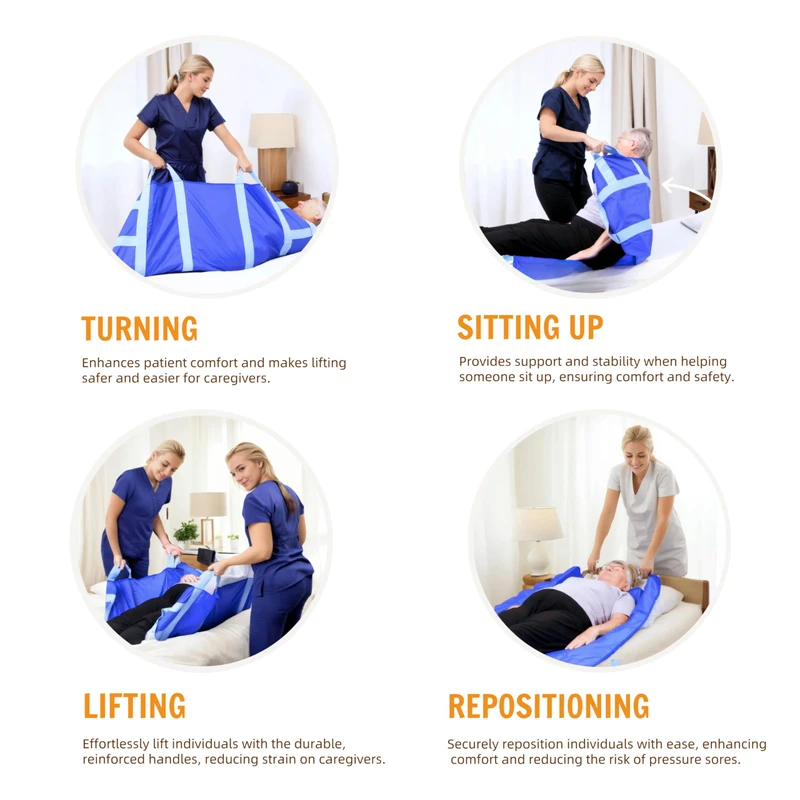 TURNING

Enhances patient comfort and makes lifting safer and easier for caregivers.

SITTING UP

Provides support and stability when helping someone sit up, ensuring comfort and safety.

LIFTING

Effortlessly lift individuals with the durable, reinforced handles, reducing strain on caregivers.

REPOSITIONING

Securely reposition individuals with ease, enhancing comfort and reducing the risk of pressure sores.