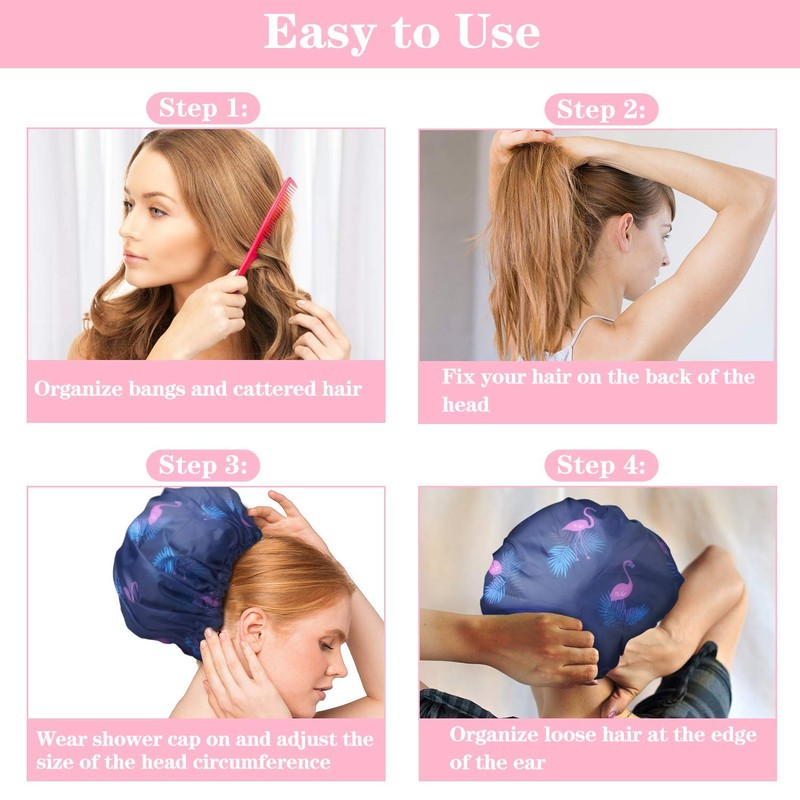 Easy to Use

Step 1:

Organize bangs and cattered hair

Step 2:

Fix your hair on the back of the head

Step 3:

Wear shower cap on and adjust the size of the head circumference

Step 4:

Organize loose hair at the edge of the ear