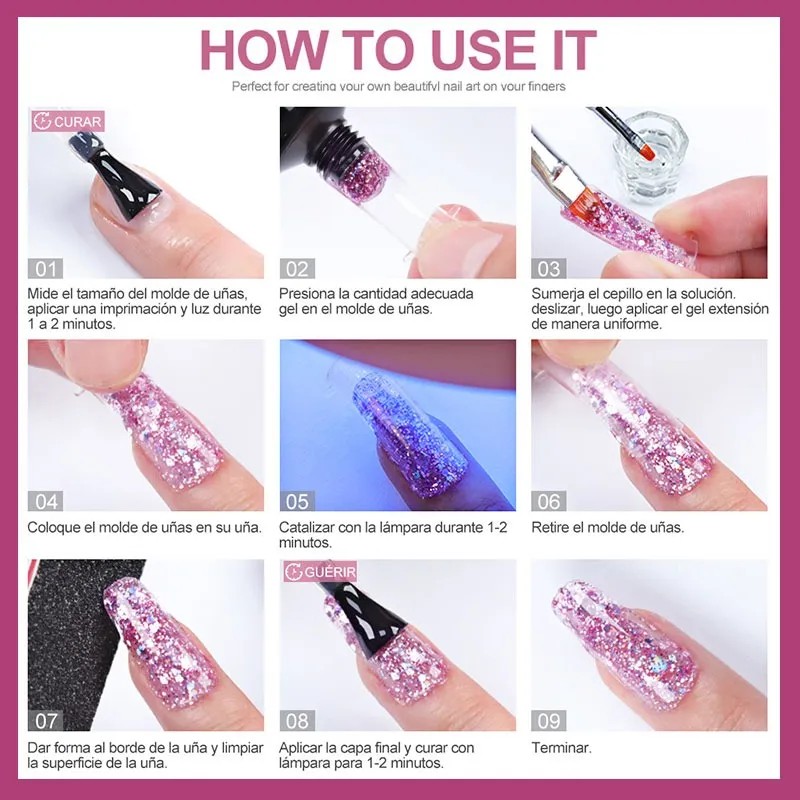 HOW TO USE IT

Perfect for creating your own beautifvl nail art on your fingers

CURAR

01

Mide el tamaño del molde de uñas, aplicar una imprimación y luz durante 1 a 2 minutos.

02

Presiona la cantidad adecuada gel en el molde de uñas.

03

Sumerja el cepillo en la solución. deslizar, luego aplicar el gel extensión de manera uniforme.

04

Coloque el molde de uñas en su uña.

05

Catalizar con la lámpara durante 1-2 minutos.

06

Retire el molde de uñas.

07

Dar forma al borde de la uña y limpiar la superficie de la uña.

GUÉRIR

08

Aplicar la capa final y curar con lámpara para 1-2 minutos.

09

Terminar.