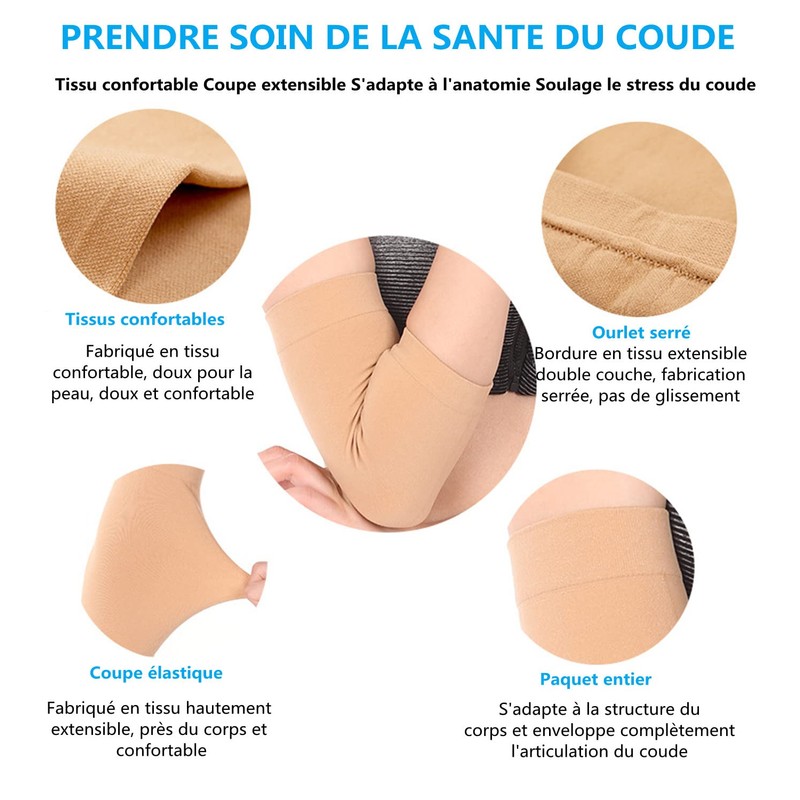 PRENDRE SOIN DE LA SANTE DU COUDE

Tissu confortable Coupe extensible S'adapte à l'anatomie Soulage le stress du coude

Tissus confortables

Fabriqué en tissu confortable, doux pour la peau, doux et confortable

Ourlet serré

Bordure en tissu extensible double couche, fabrication serrée, pas de glissement

Coupe élastique

Fabriqué en tissu hautement extensible, près du corps et confortable

Paquet entier

S'adapte à la structure du corps et enveloppe complètement l'articulation du coude