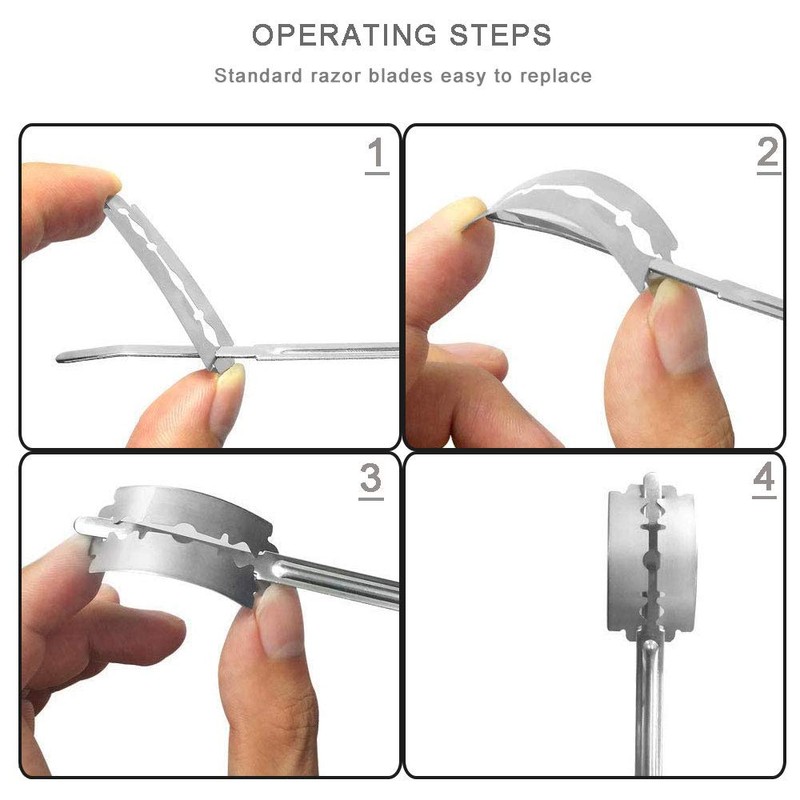 OPERATING STEPS

Standard razor blades easy to replace

1

2

3

4