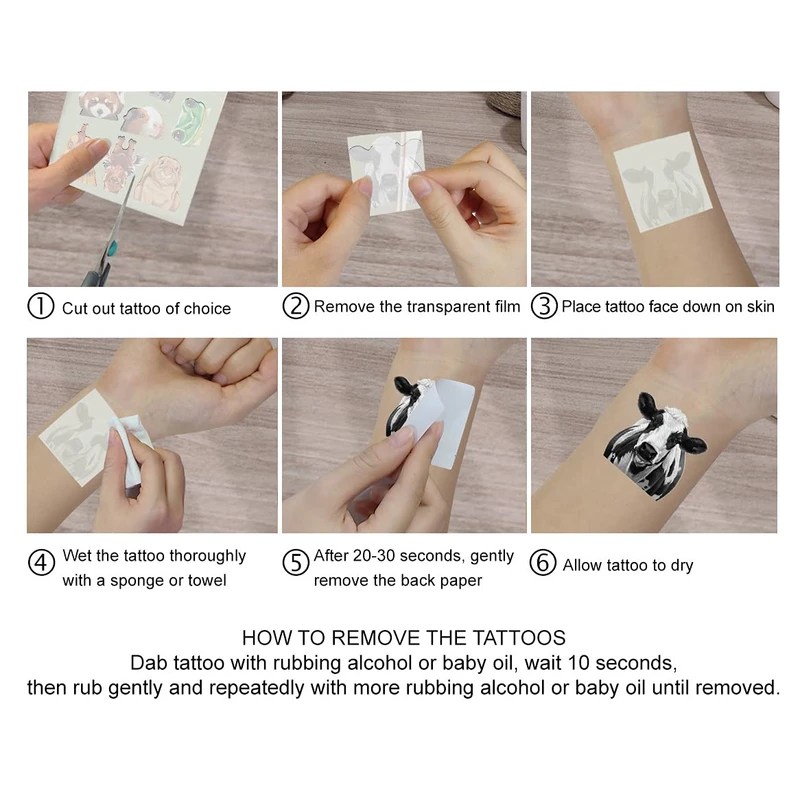 ① Cut out tattoo of choice

② Remove the transparent film

③ Place tattoo face down on skin

④ Wet the tattoo thoroughly with a sponge or towel

⑤ After 20-30 seconds, gently remove the back paper

⑥ Allow tattoo to dry

HOW TO REMOVE THE TATTOOS
Dab tattoo with rubbing alcohol or baby oil, wait 10 seconds, then rub gently and repeatedly with more rubbing alcohol or baby oil until removed.