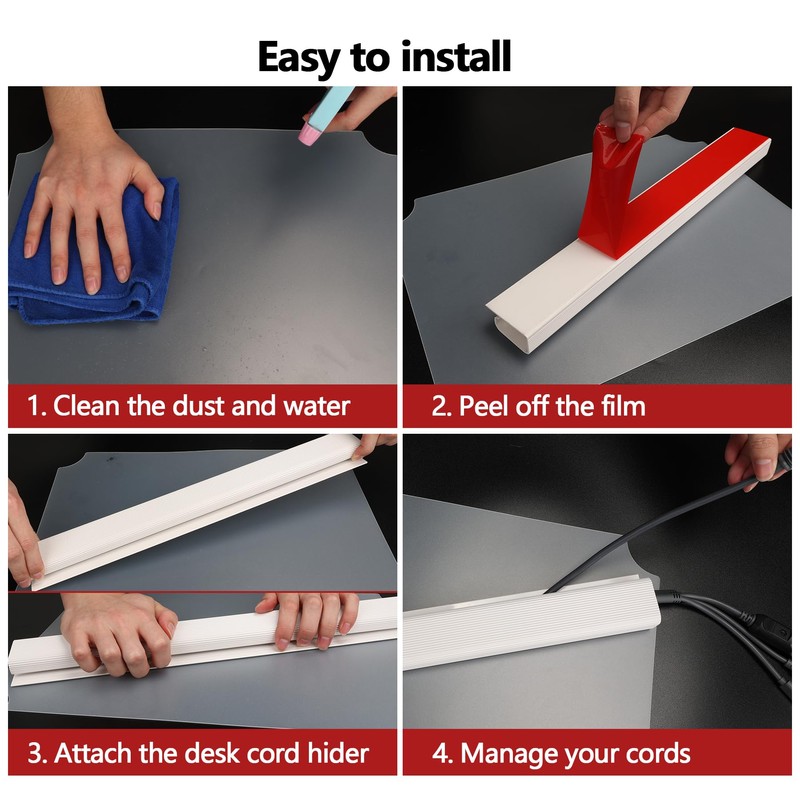 Easy to install

1. Clean the dust and water

2. Peel off the film

3. Attach the desk cord hider

4. Manage your cords