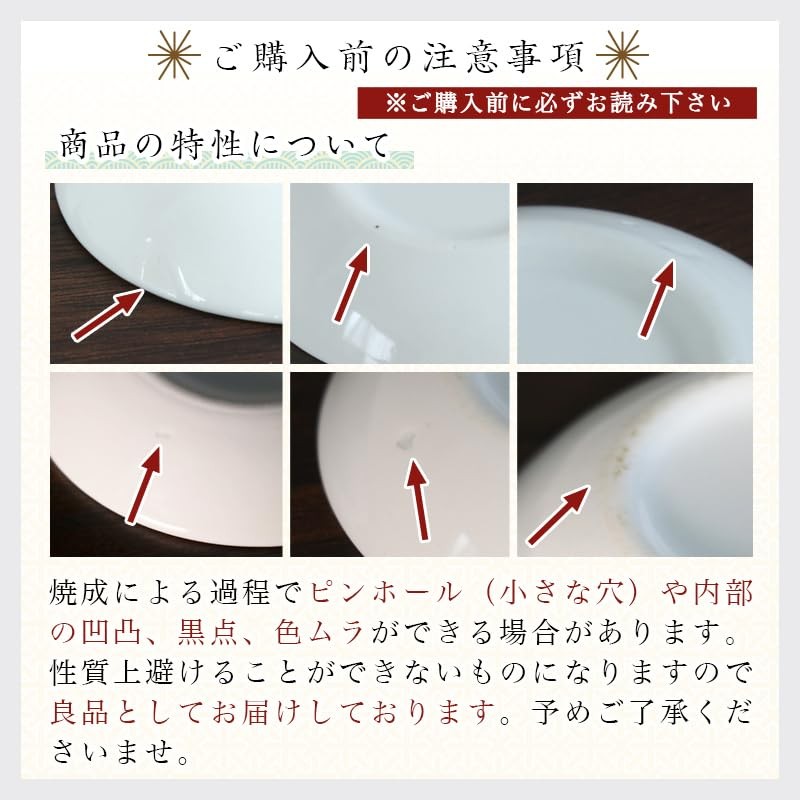 ご購入前の注意事項

※ご購入前に必ずお読み下さい

商品の特性について

焼成による過程でピンホール（小さな穴）や内部の凹凸、黒点、色ムラができる場合があります。性質上避けることができないものになりますので良品としてお届けしております。予めご了承くださいませ。