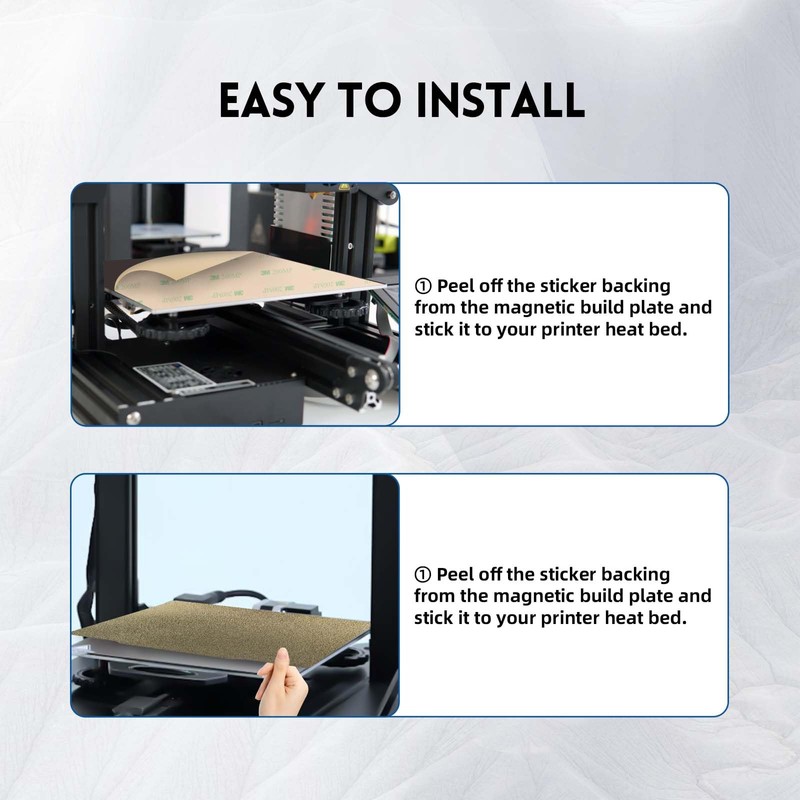 EASY TO INSTALL

① Peel off the sticker backing from the magnetic build plate and stick it to your printer heat bed.

① Peel off the sticker backing from the magnetic build plate and stick it to your printer heat bed.