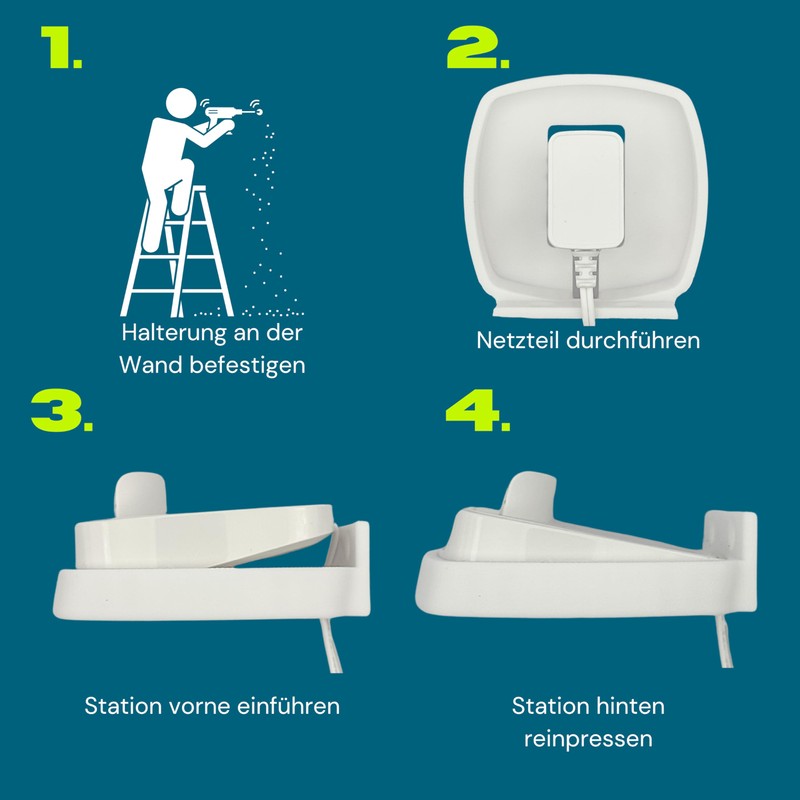 1.

Halterung an der Wand befestigen

2.

Netzteil durchführen

3.

Station vorne einführen

4.

Station hinten reinpressen