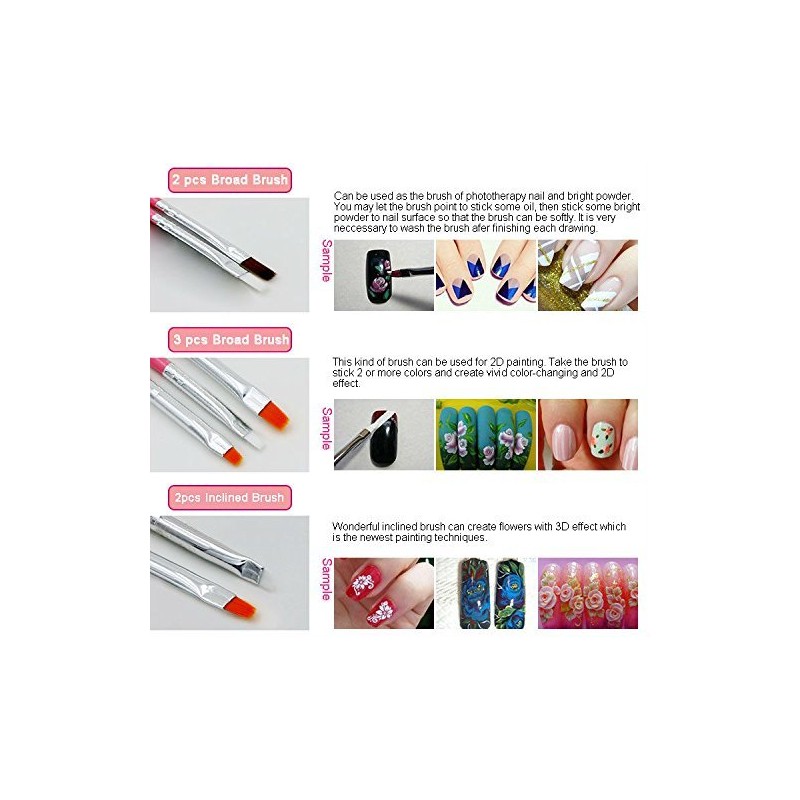 2 pcs Broad Brush

Can be used as the brush of phototherapy nail and bright powder. You may let the brush point to stick some oil, then stick some bright powder to nail surface so that the brush can be softly. It is very neccessary to wash the brush afer finishing each drawing.

Sample

3 pcs Broad Brush

This kind of brush can be used for 2D painting. Take the brush to stick 2 or more colors and create vivid color-changing and 2D effect.

Sample

2pcs Inclined Brush

Wonderful inclined brush can create flowers with 3D effect which is the newest painting techniques.

Sample