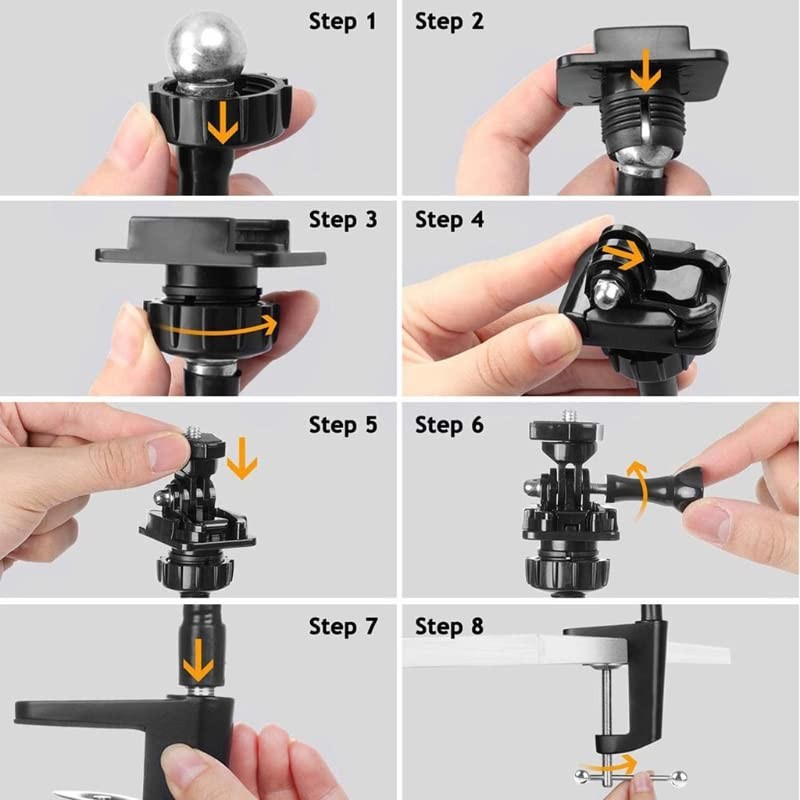 Step 1

Step 2

Step 3

Step 4

Step 5

Step 6

Step 7

Step 8