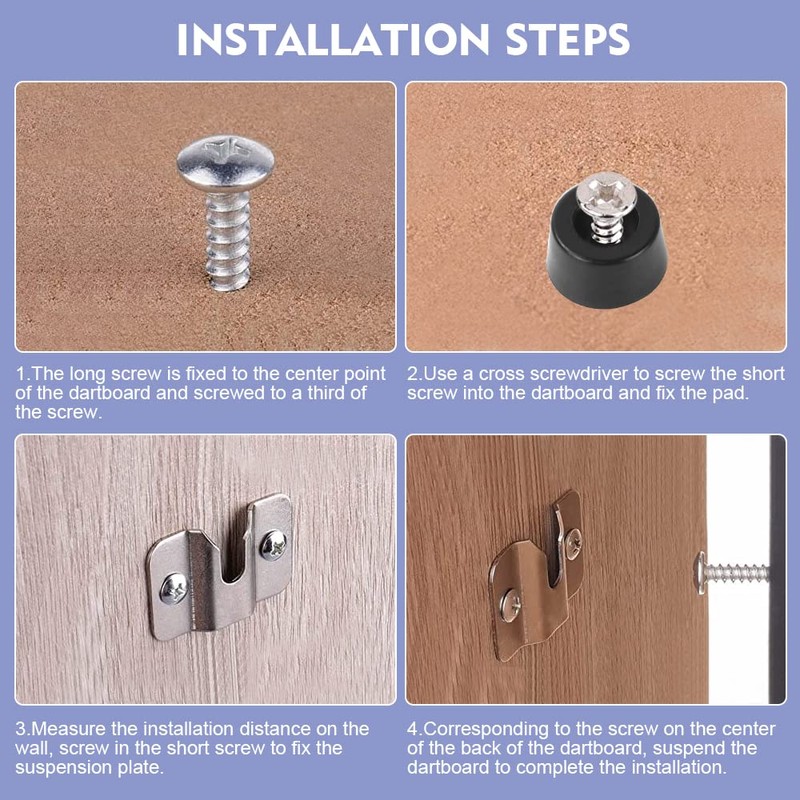 INSTALLATION STEPS

1.The long screw is fixed to the center point of the dartboard and screwed to a third of the screw.

2.Use a cross screwdriver to screw the short screw into the dartboard and fix the pad.

3.Measure the installation distance on the wall, screw in the short screw to fix the suspension plate.

4.Corresponding to the screw on the center of the back of the dartboard, suspend the dartboard to complete the installation.