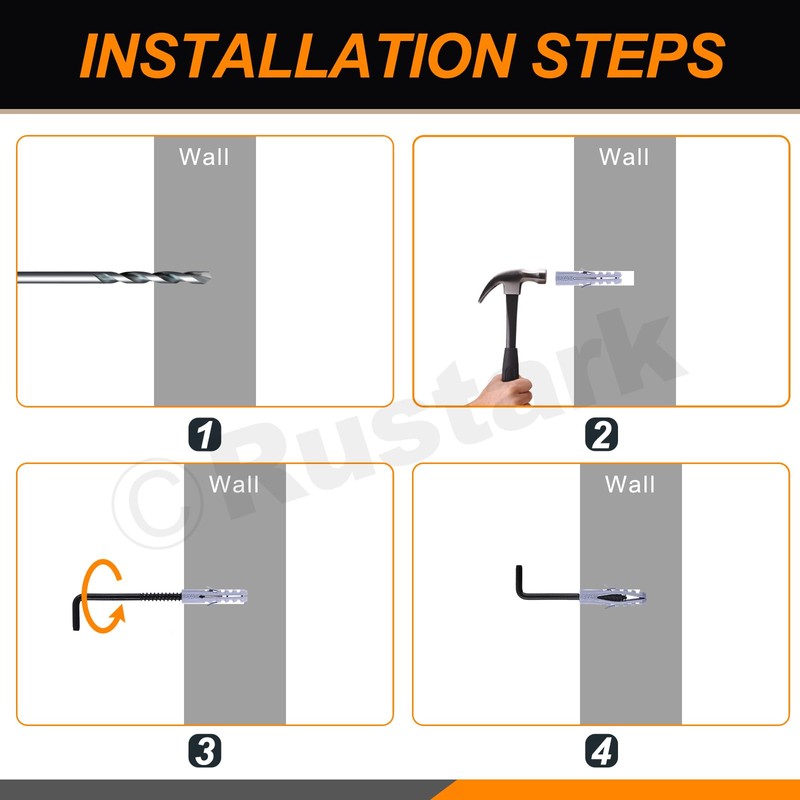 INSTALLATION STEPS

Wall

1

Wall

2

Wall

3

Wall

4

©Rustark