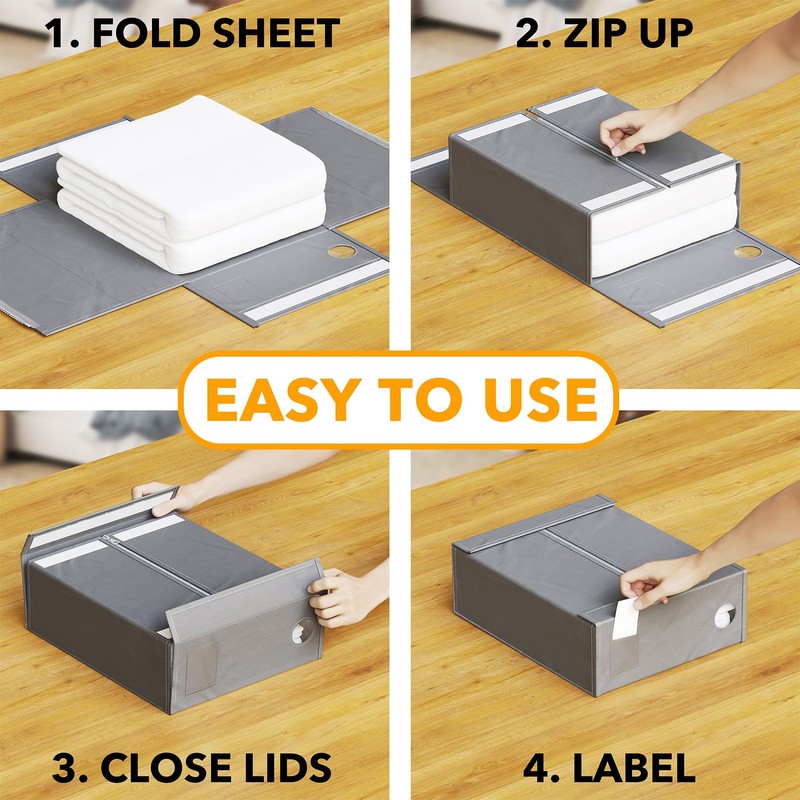 1. FOLD SHEET

2. ZIP UP

EASY TO USE

3. CLOSE LIDS

4. LABEL