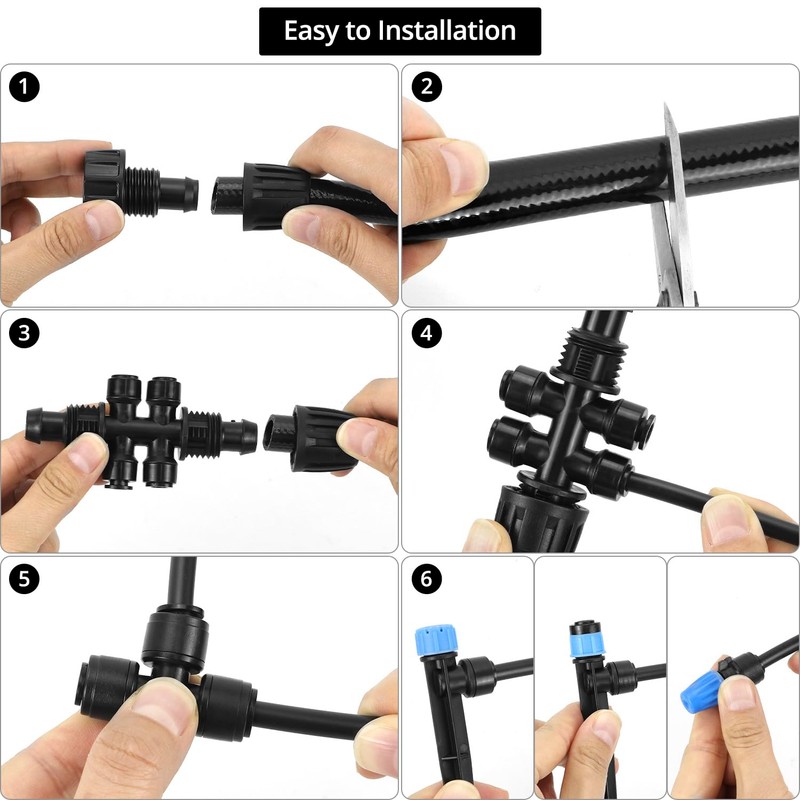 Easy to Installation

1

2

3

4

5

6