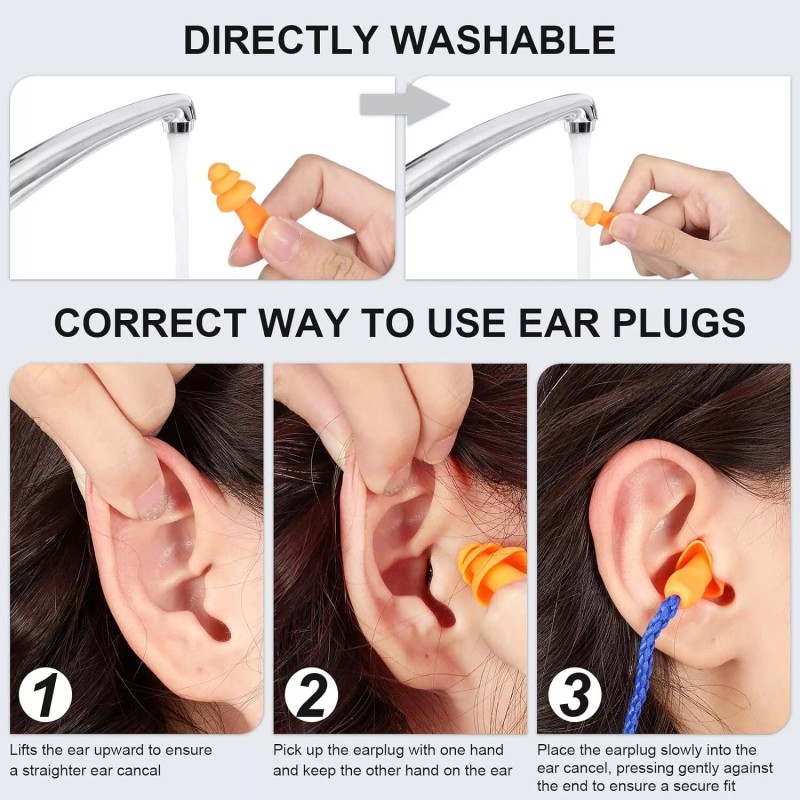 DIRECTLY WASHABLE

CORRECT WAY TO USE EAR PLUGS

1
Lifts the ear upward to ensure a straighter ear cancal

2
Pick up the earplug with one hand and keep the other hand on the ear

3
Place the earplug slowly into the ear cancel, pressing gently against the end to ensure a secure fit