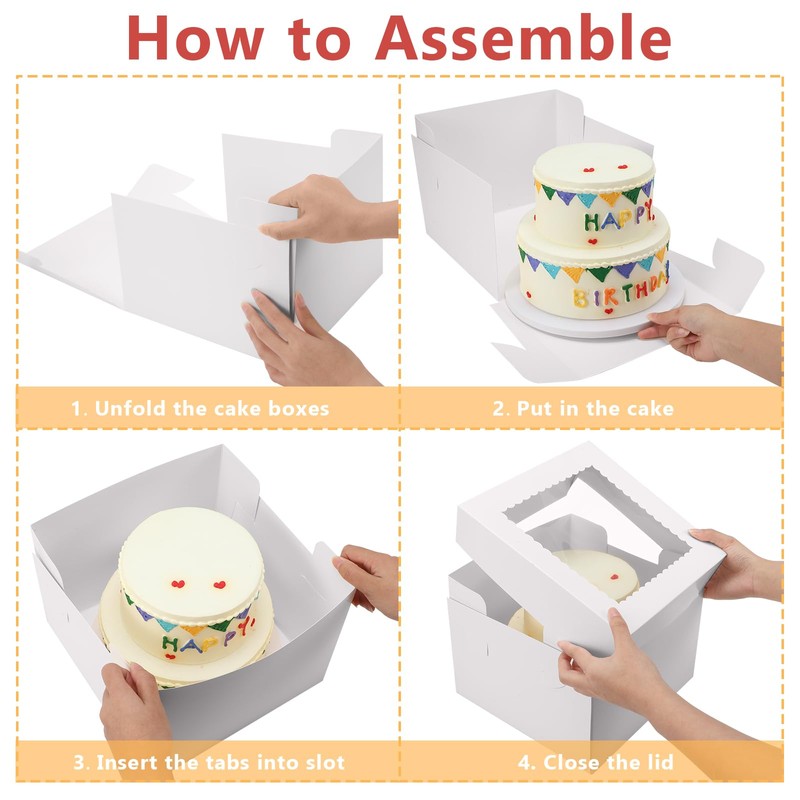 How to Assemble

HAPPY
BIRTHDAY

1. Unfold the cake boxes

2. Put in the cake

HAPPY

3. Insert the tabs into slot

4. Close the lid