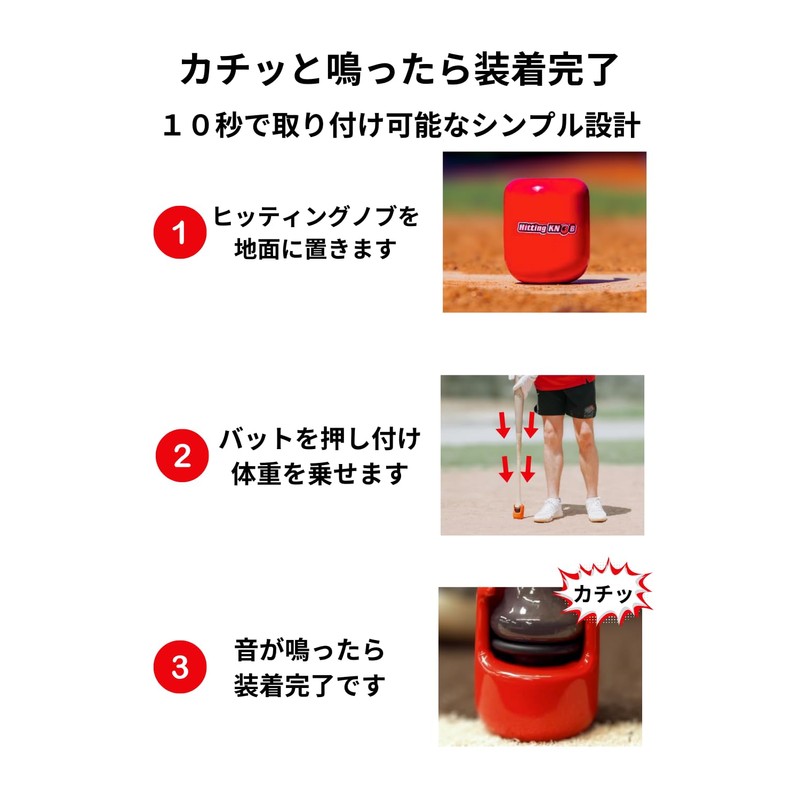 カチッと鳴ったら装着完了

１０秒で取り付け可能なシンプル設計

1 ヒッティングノブを地面に置きます

Hitting KNOB

2 バットを押し付け体重を乗せます

3 音が鳴ったら装着完了です

カチッ