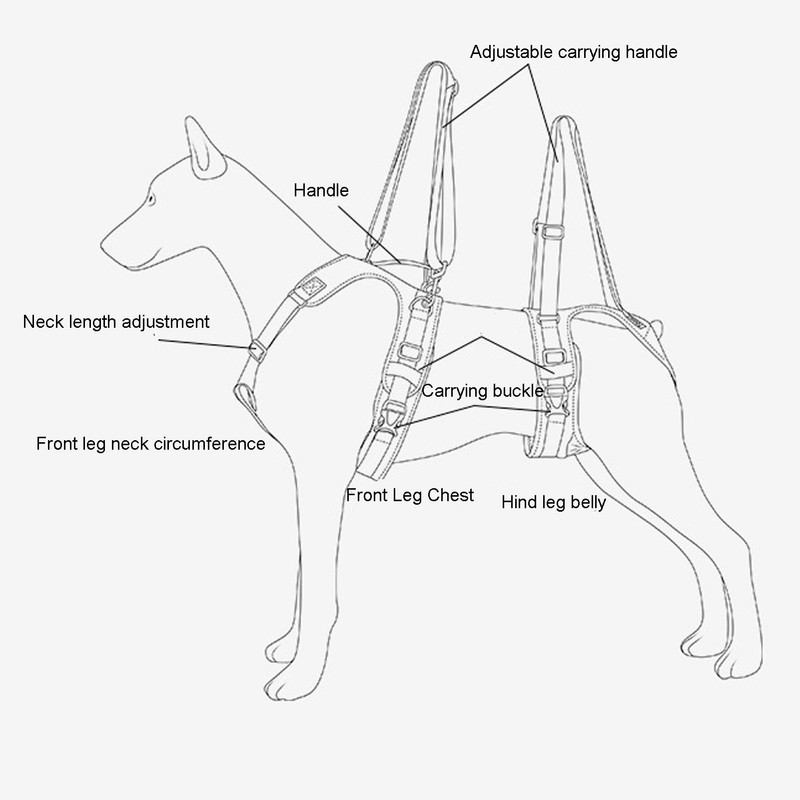 Adjustable carrying handle

Handle

Neck length adjustment

Carrying buckle

Front leg neck circumference

Front Leg Chest

Hind leg belly