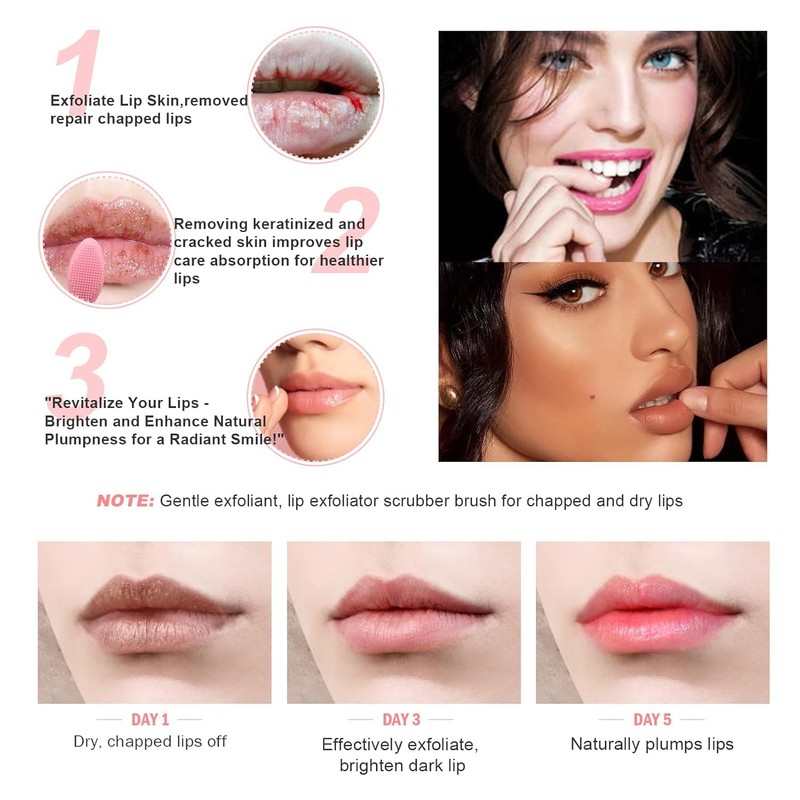 1

Exfoliate Lip Skin,removed repair chapped lips

2

Removing keratinized and cracked skin improves lip care absorption for healthier lips

3

"Revitalize Your Lips - Brighten and Enhance Natural Plumpness for a Radiant Smile!"

NOTE: Gentle exfoliant, lip exfoliator scrubber brush for chapped and dry lips

DAY 1
Dry, chapped lips off

DAY 3
Effectively exfoliate, brighten dark lip

DAY 5
Naturally plumps lips