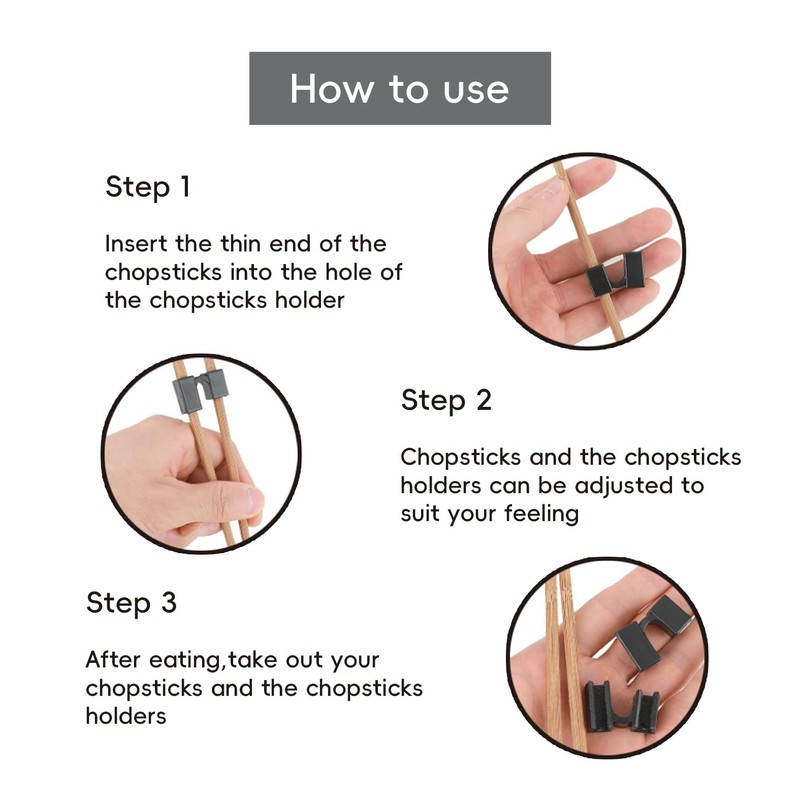 How to use

Step 1

Insert the thin end of the chopsticks into the hole of the chopsticks holder

Step 2

Chopsticks and the chopsticks holders can be adjusted to suit your feeling

Step 3

After eating,take out your chopsticks and the chopsticks holders