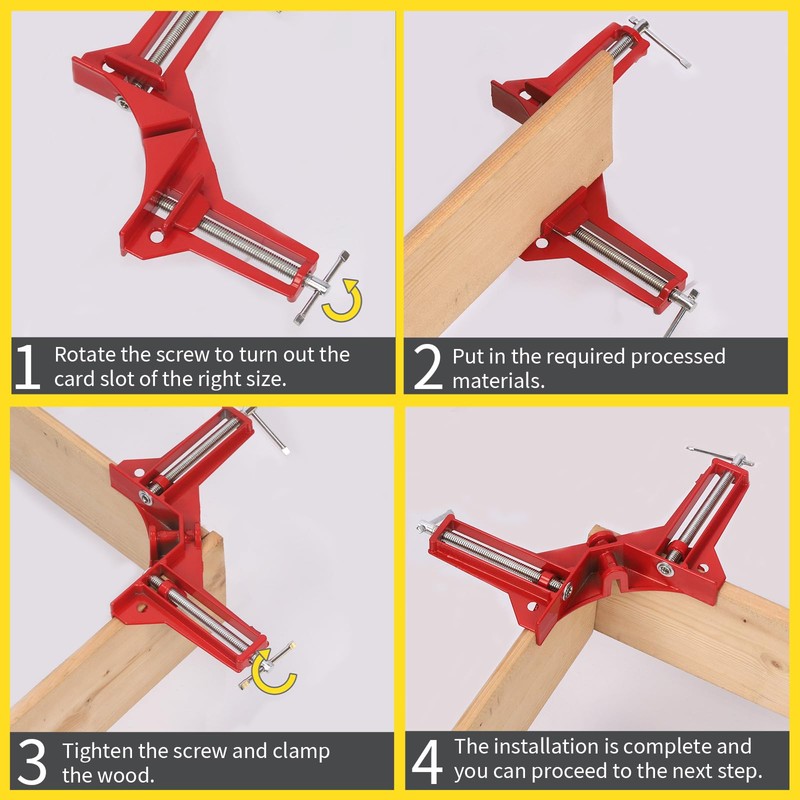 1 Rotate the screw to turn out the card slot of the right size.

2 Put in the required processed materials.

3 Tighten the screw and clamp the wood.

4 The installation is complete and you can proceed to the next step.