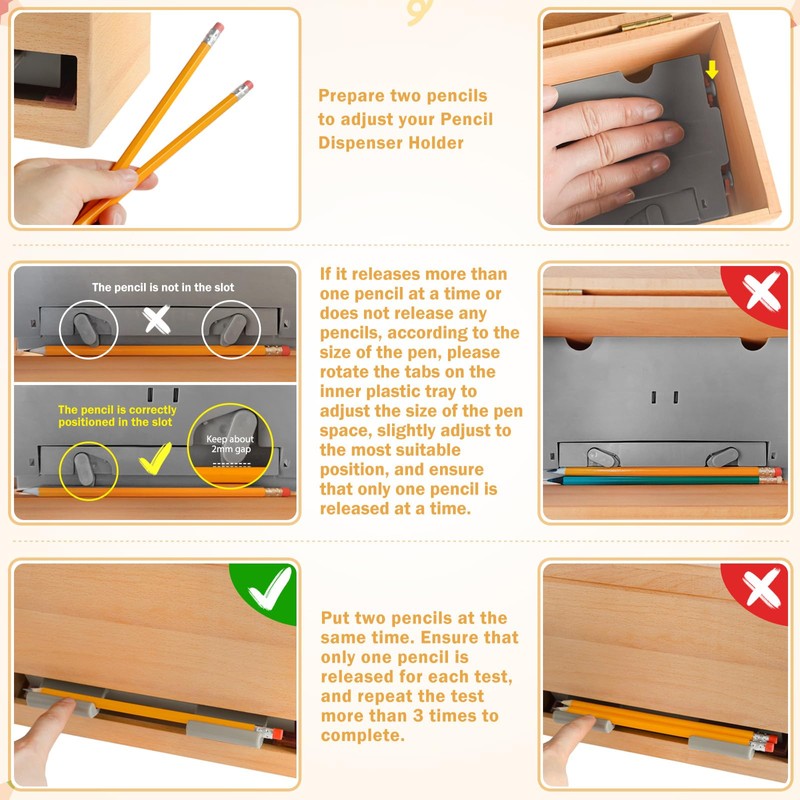 Prepare two pencils to adjust your Pencil Dispenser Holder

The pencil is not in the slot

The pencil is correctly positioned in the slot

Keep about 2mm gap

If it releases more than one pencil at a time or does not release any pencils, according to the size of the pen, please rotate the tabs on the inner plastic tray to adjust the size of the pen space, slightly adjust to the most suitable position, and ensure that only one pencil is released at a time.

Put two pencils at the same time. Ensure that only one pencil is released for each test, and repeat the test more than 3 times to complete.