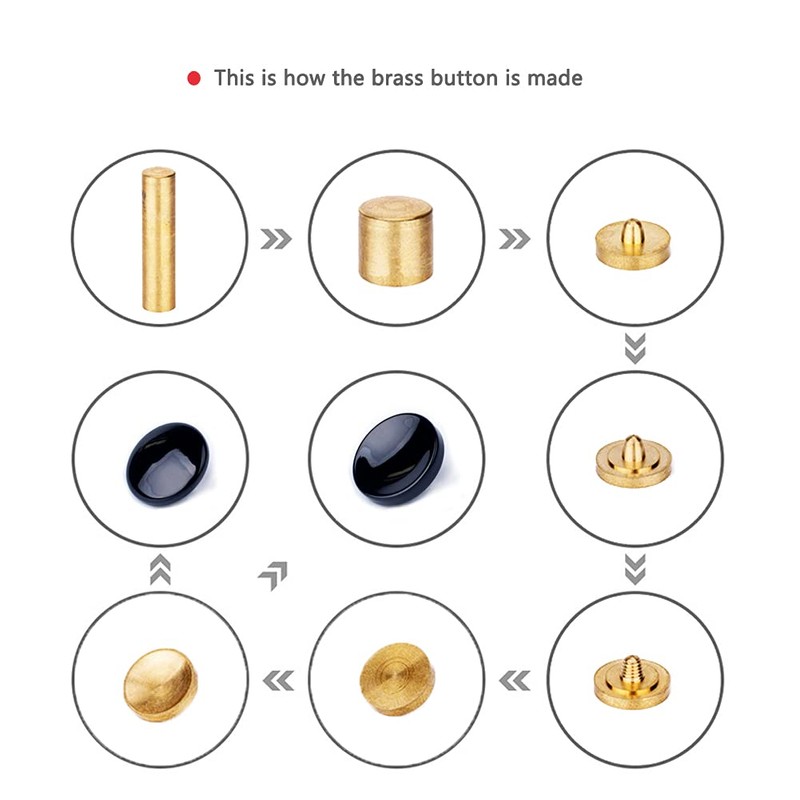 This is how the brass button is made