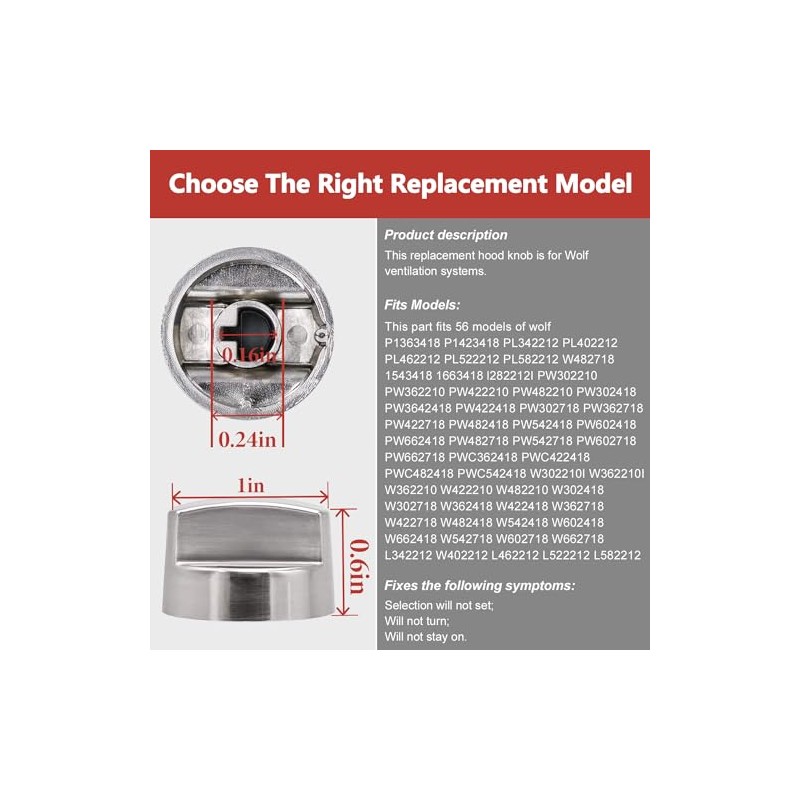 Choose The Right Replacement Model

0.16in

0.24in

1in

0.6in

Product description

This replacement hood knob is for Wolf ventilation systems.

Fits Models:

This part fits 56 models of wolf P1363418 P1423418 PL342212 PL402212 PL462212 PL522212 PL582212 W482718 1543418 1663418 I282212I PW302210 PW362210 PW422210 PW482210 PW302418 PW3642418 PW422418 PW302718 PW362718 PW422718 PW482418 PW542418 PW602418 PW662418 PW482718 PW542718 PW602718 PW662718 PWC362418 PWC422418 PWC482418 PWC542418 W302210I W362210I W362210 W422210 W482210 W302418 W302718 W362418 W422418 W362718 W422718 W482418 W542418 W602418 W662418 W542718 W602718 W662718 L342212 W402212 L462212 L522212 L582212

Fixes the following symptoms:

Selection will not set;
Will not turn;
Will not stay on.