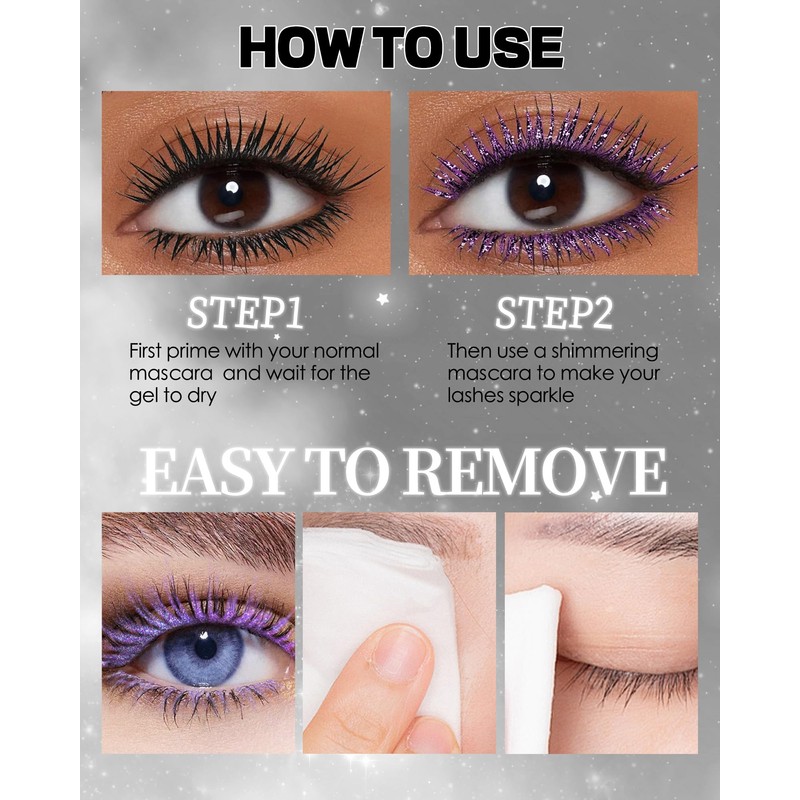 HOW TO USE

STEP1
First prime with your normal mascara and wait for the gel to dry

STEP2
Then use a shimmering mascara to make your lashes sparkle

EASY TO REMOVE