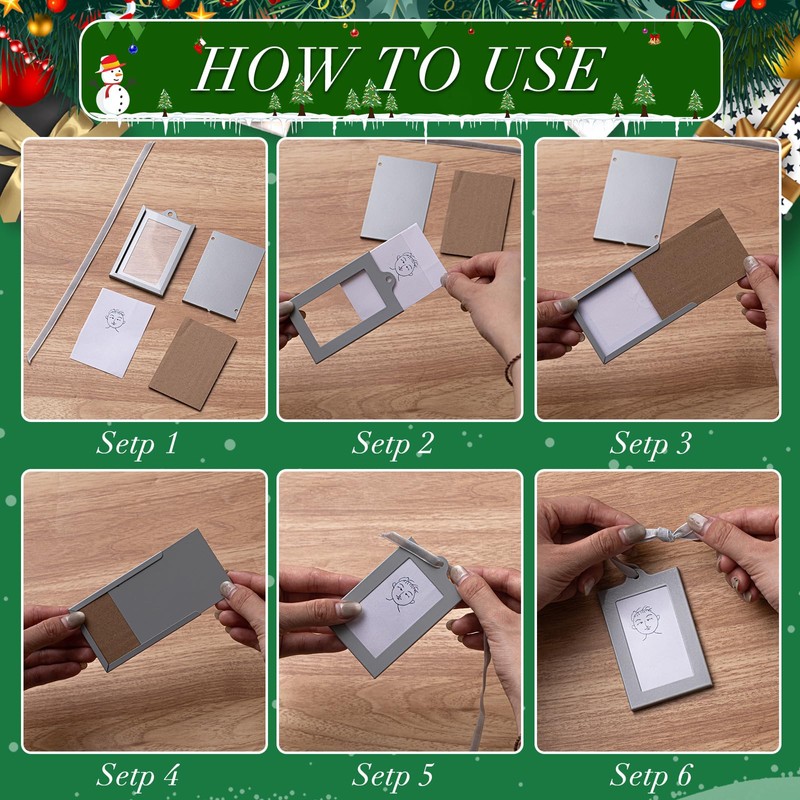 HOW TO USE

Setp 1

Setp 2

Setp 3

Setp 4

Setp 5

Setp 6