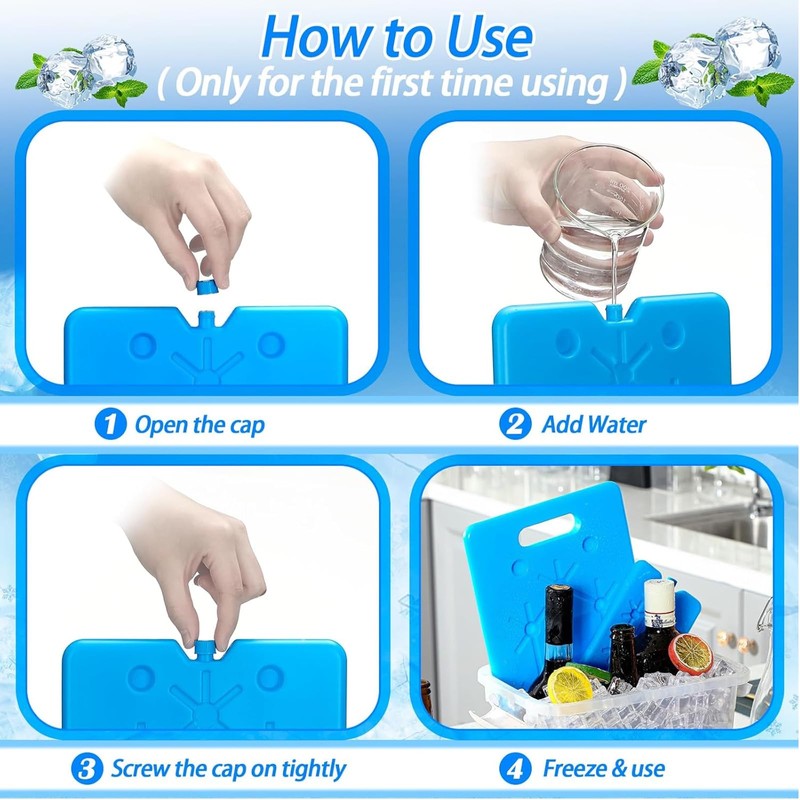 How to Use
( Only for the first time using )

1 Open the cap

2 Add Water

3 Screw the cap on tightly

4 Freeze & use