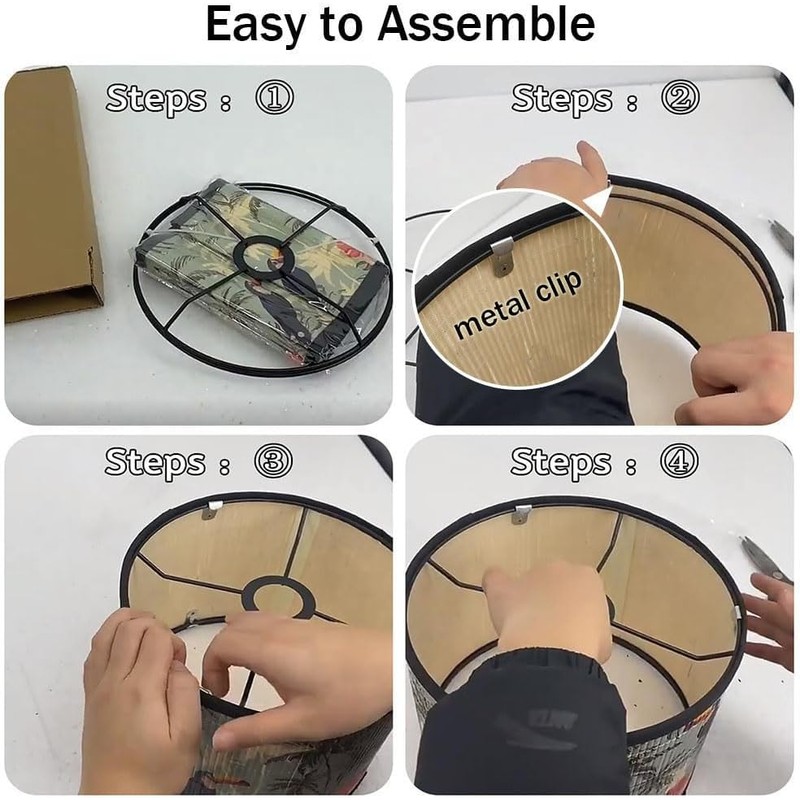 Easy to Assemble

Steps : ①

Steps : ②

metal clip

Steps : ③

Steps : ④