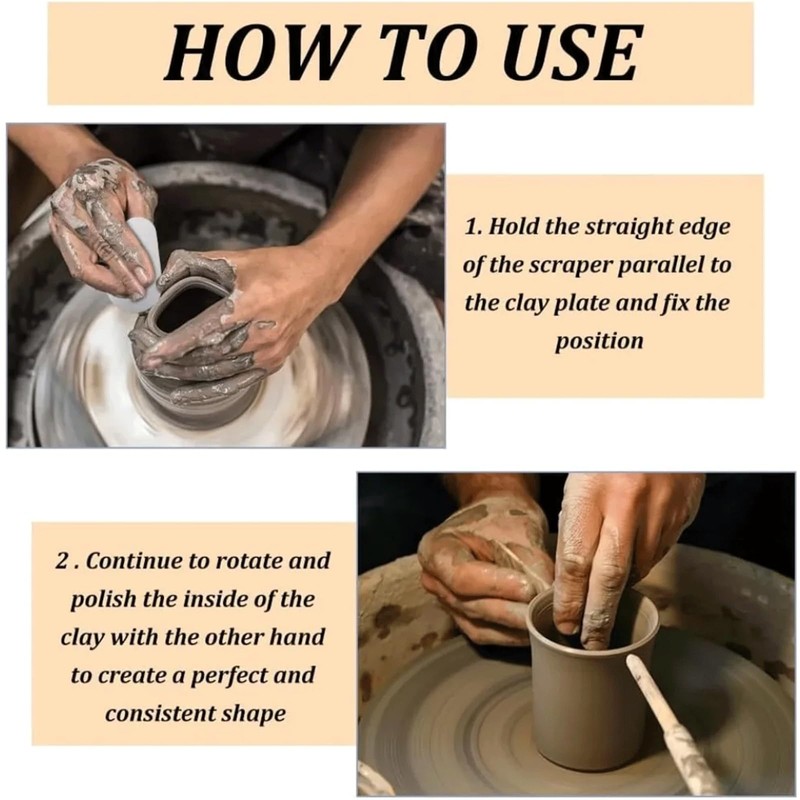 HOW TO USE

1. Hold the straight edge of the scraper parallel to the clay plate and fix the position

2 . Continue to rotate and polish the inside of the clay with the other hand to create a perfect and consistent shape