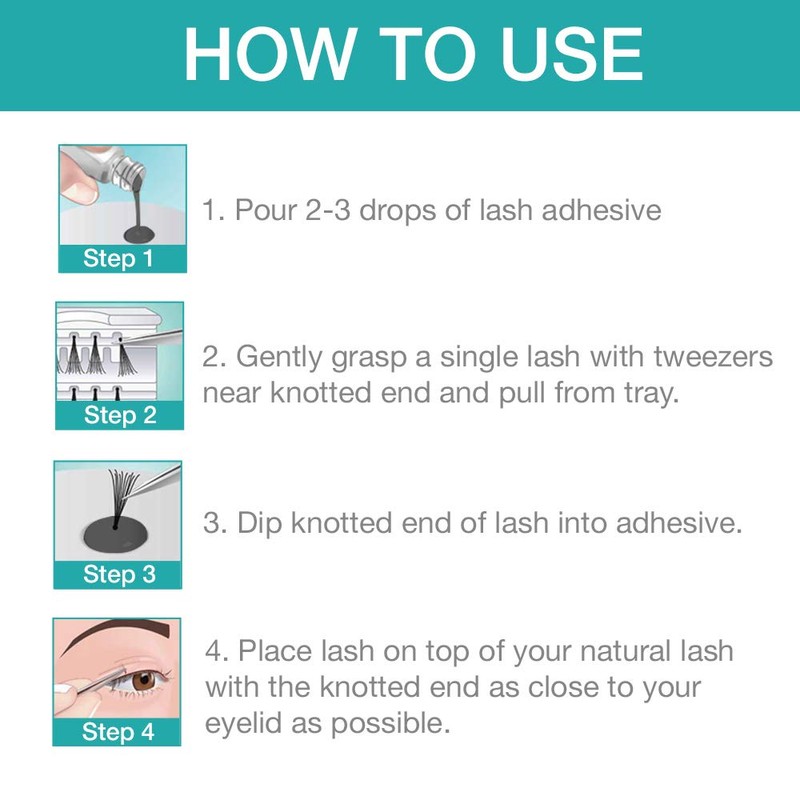 HOW TO USE

Step 1

1. Pour 2-3 drops of lash adhesive

Step 2

2. Gently grasp a single lash with tweezers near knotted end and pull from tray.

Step 3

3. Dip knotted end of lash into adhesive.

Step 4

4. Place lash on top of your natural lash with the knotted end as close to your eyelid as possible.