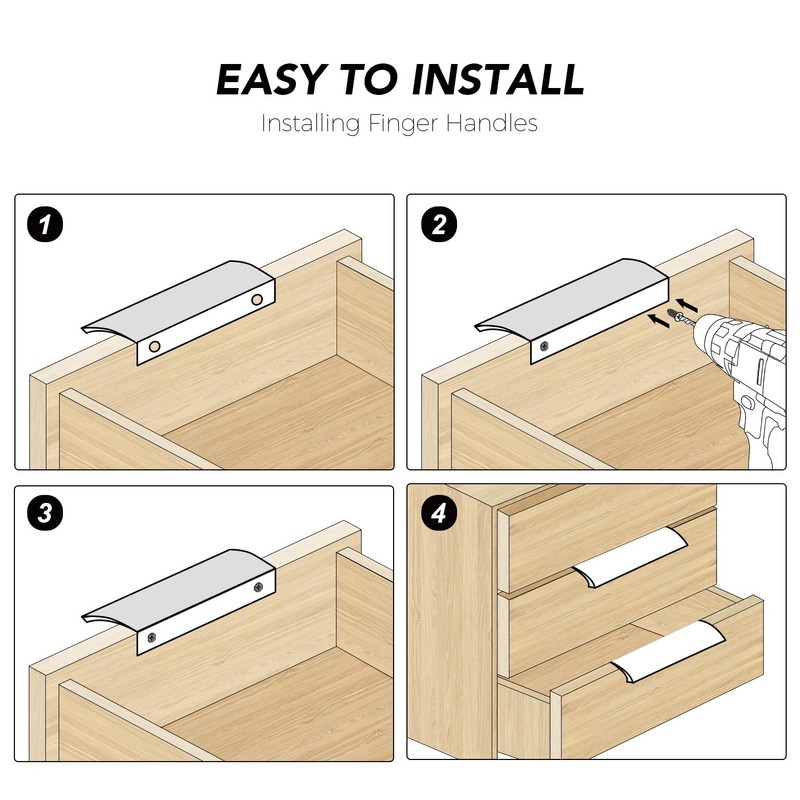 EASY TO INSTALL

Installing Finger Handles

1

2

3

4