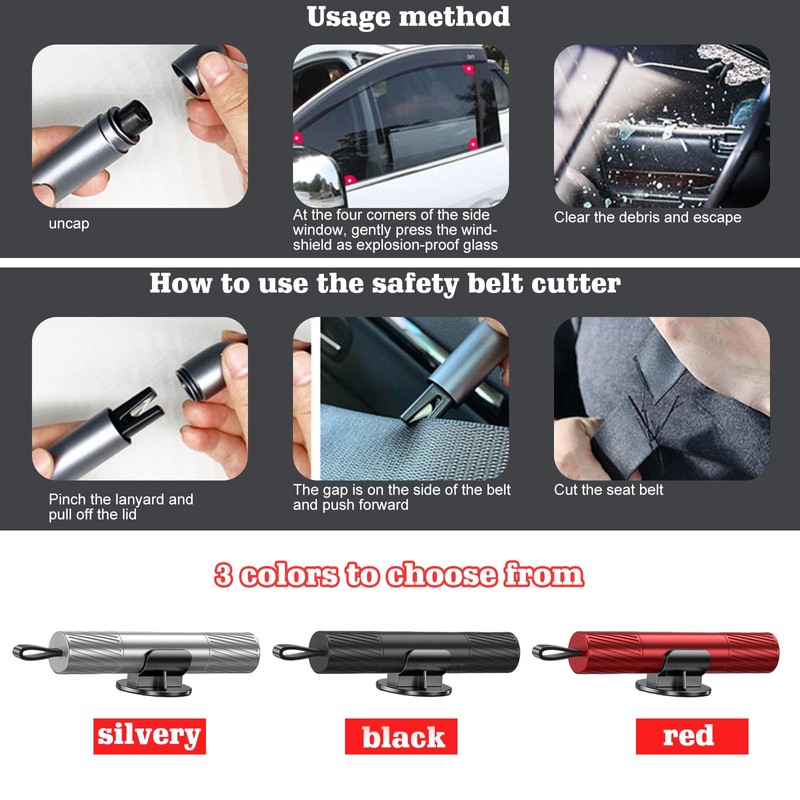 Usage method

uncap

At the four corners of the side window, gently press the windshield as explosion-proof glass

Clear the debris and escape

How to use the safety belt cutter

Pinch the lanyard and pull off the lid

The gap is on the side of the belt and push forward

Cut the seat belt

3 colors to choose from

silvery

black

red