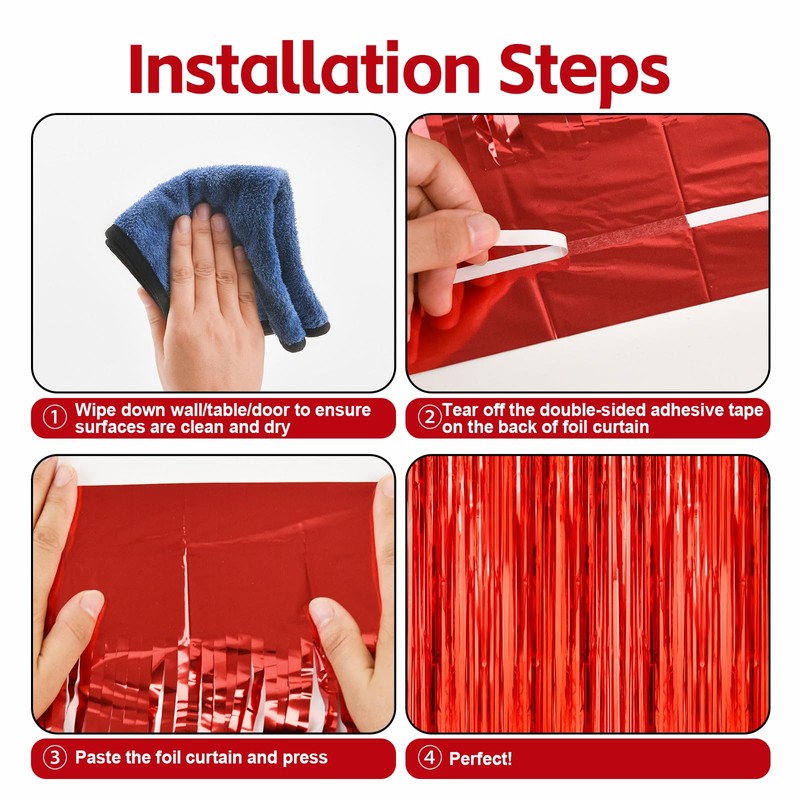 Installation Steps

① Wipe down wall/table/door to ensure surfaces are clean and dry

② Tear off the double-sided adhesive tape on the back of foil curtain

③ Paste the foil curtain and press

④ Perfect!