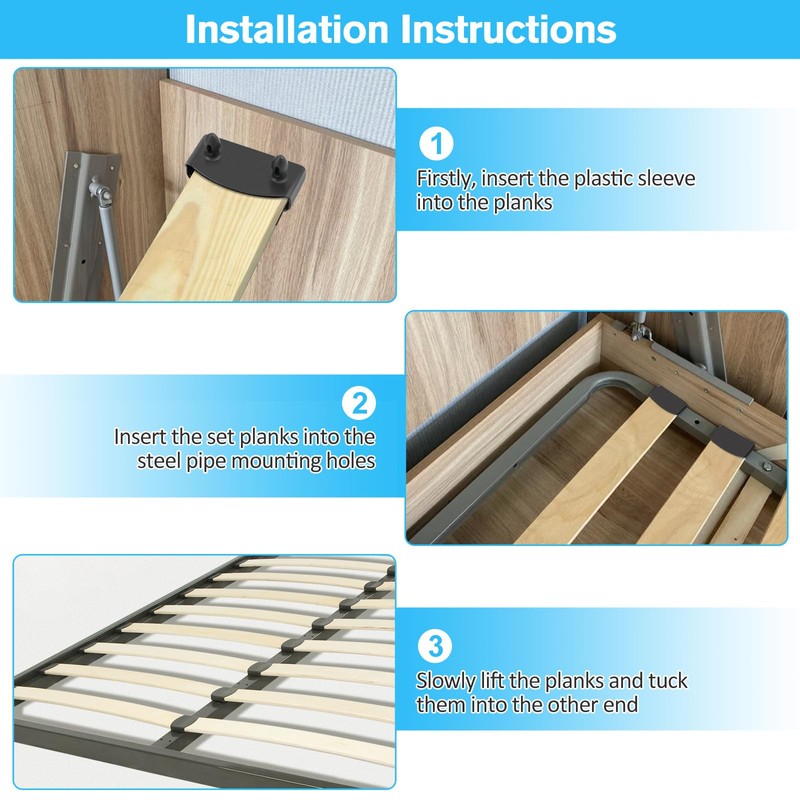 Installation Instructions

1

Firstly, insert the plastic sleeve into the planks

2

Insert the set planks into the steel pipe mounting holes

3

Slowly lift the planks and tuck them into the other end