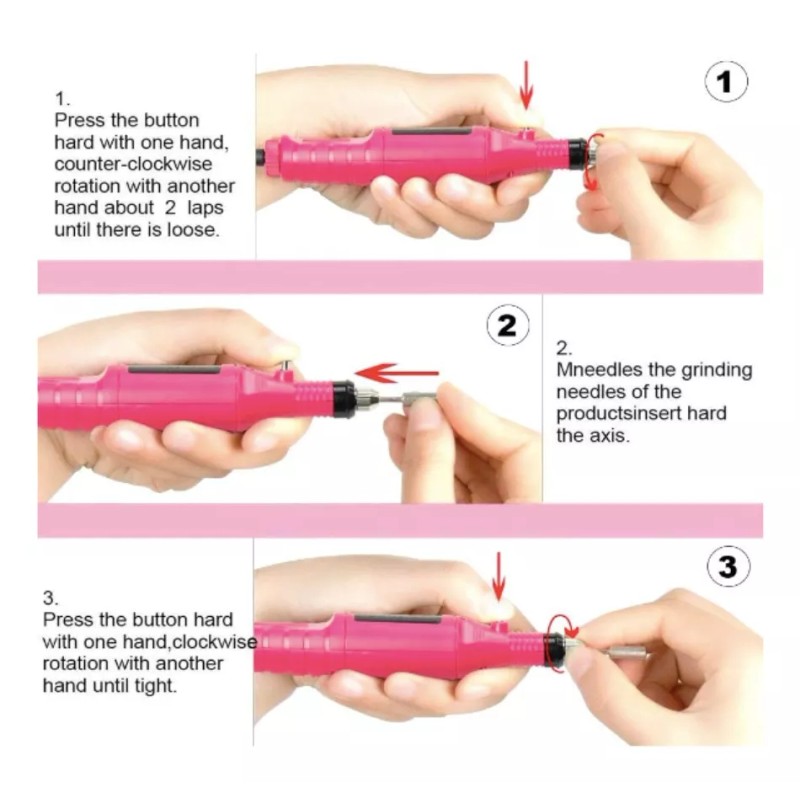 1.
Press the button hard with one hand, counter-clockwise rotation with another hand about 2 laps until there is loose.

1

2

2.
Mneedles the grinding needles of the productsinsert hard the axis.

3.
Press the button hard with one hand,clockwise rotation with another hand until tight.

3