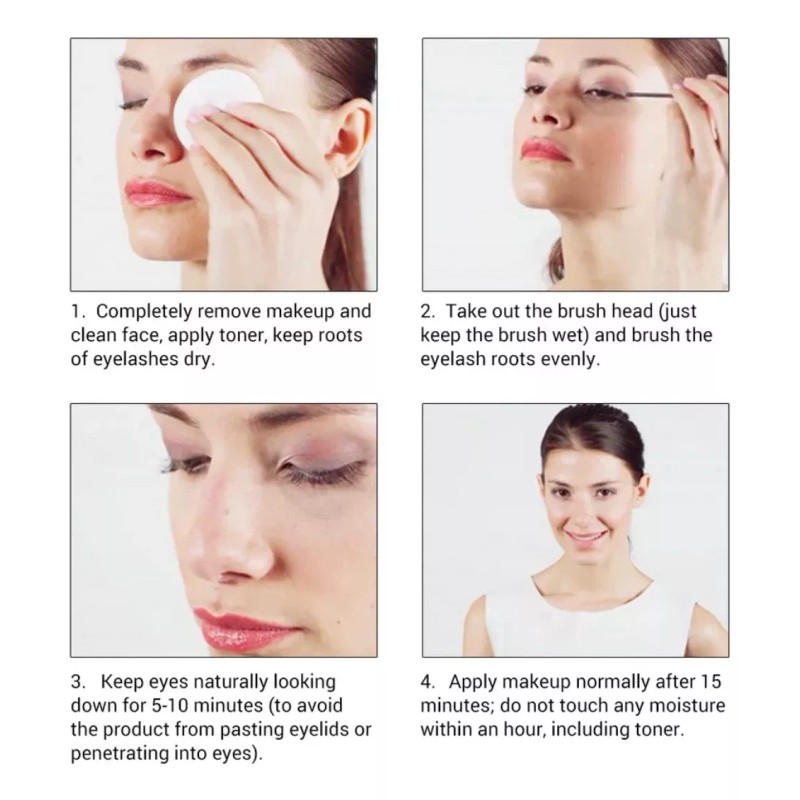 1. Completely remove makeup and clean face, apply toner, keep roots of eyelashes dry.

2. Take out the brush head (just keep the brush wet) and brush the eyelash roots evenly.

3. Keep eyes naturally looking down for 5-10 minutes (to avoid the product from pasting eyelids or penetrating into eyes).

4. Apply makeup normally after 15 minutes; do not touch any moisture within an hour, including toner.