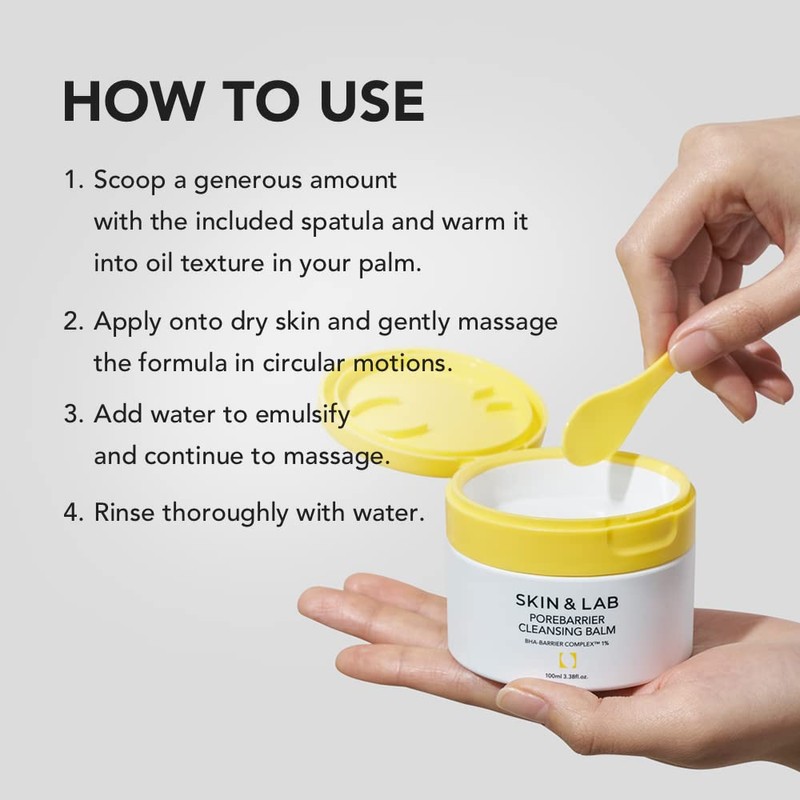 HOW TO USE

1. Scoop a generous amount with the included spatula and warm it into oil texture in your palm.

2. Apply onto dry skin and gently massage the formula in circular motions.

3. Add water to emulsify and continue to massage.

4. Rinse thoroughly with water.

SKIN & LAB
POREBARRIER CLEANSING BALM
BHA-BARRIER COMPLEX™ 1%
100ml 3.38fl.oz.