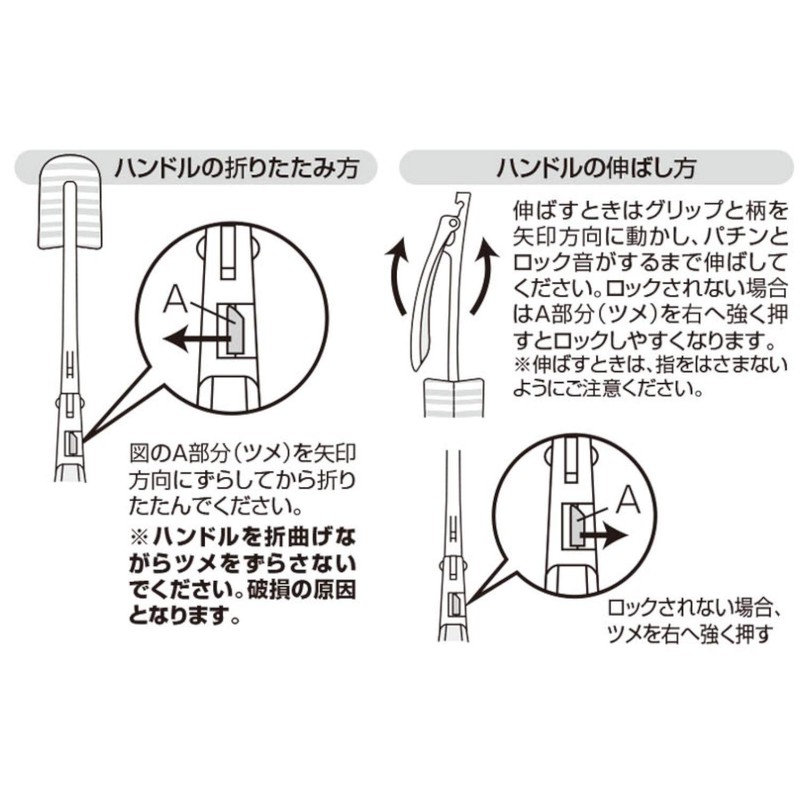 ハンドルの折りたたみ方

A

図のA部分（ツメ）を矢印方向にずらしてから折りたたんでください。

※ハンドルを折曲げながらツメをずらさないでください。破損の原因となります。

ハンドルの伸ばし方

伸ばすときはグリップと柄を矢印方向に動かし、パチンとロック音がするまで伸ばしてください。ロックされない場合はA部分（ツメ）を右へ強く押すとロックしやすくなります。
※伸ばすときは、指をはさまないようにご注意ください。

A

ロックされない場合、ツメを右へ強く押す