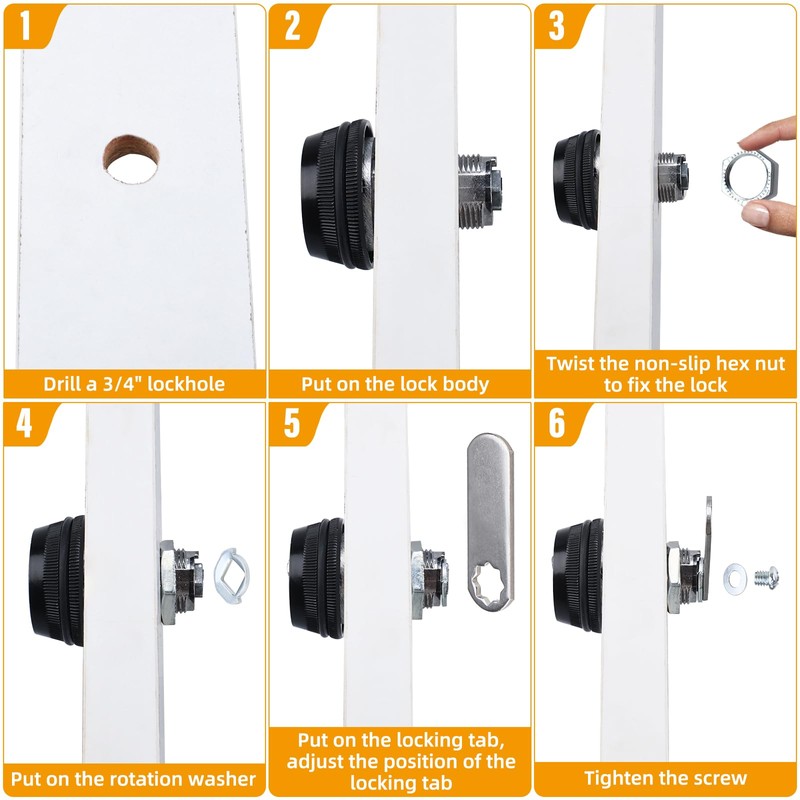 1

Drill a 3/4" lockhole

2

Put on the lock body

3

Twist the non-slip hex nut to fix the lock

4

Put on the rotation washer

5

Put on the locking tab, adjust the position of the locking tab

6

Tighten the screw