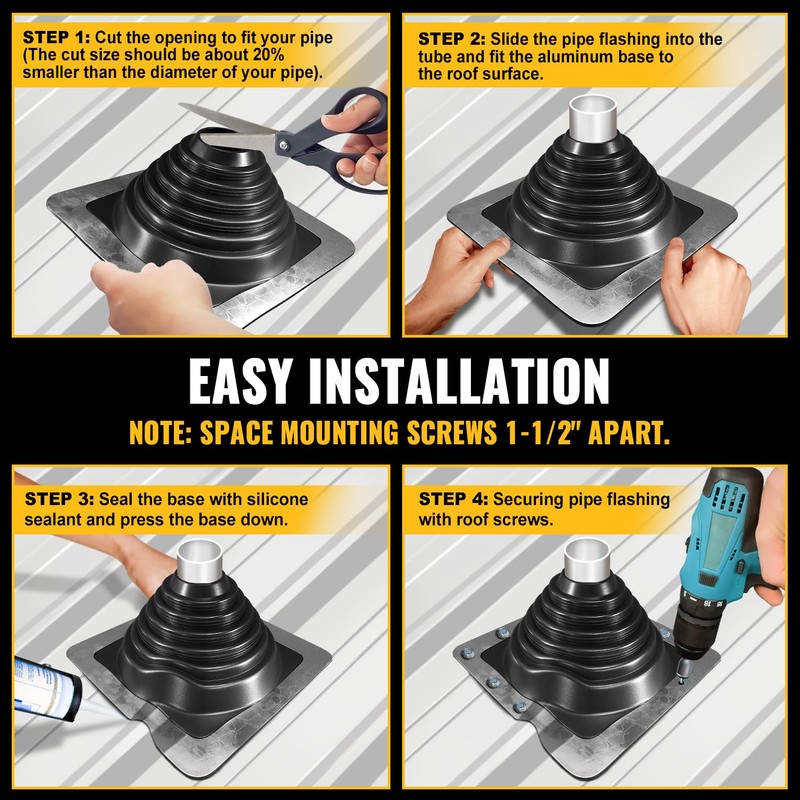 STEP 1: Cut the opening to fit your pipe (The cut size should be about 20% smaller than the diameter of your pipe).

STEP 2: Slide the pipe flashing into the tube and fit the aluminum base to the roof surface.

EASY INSTALLATION

NOTE: SPACE MOUNTING SCREWS 1-1/2" APART.

STEP 3: Seal the base with silicone sealant and press the base down.

STEP 4: Securing pipe flashing with roof screws.