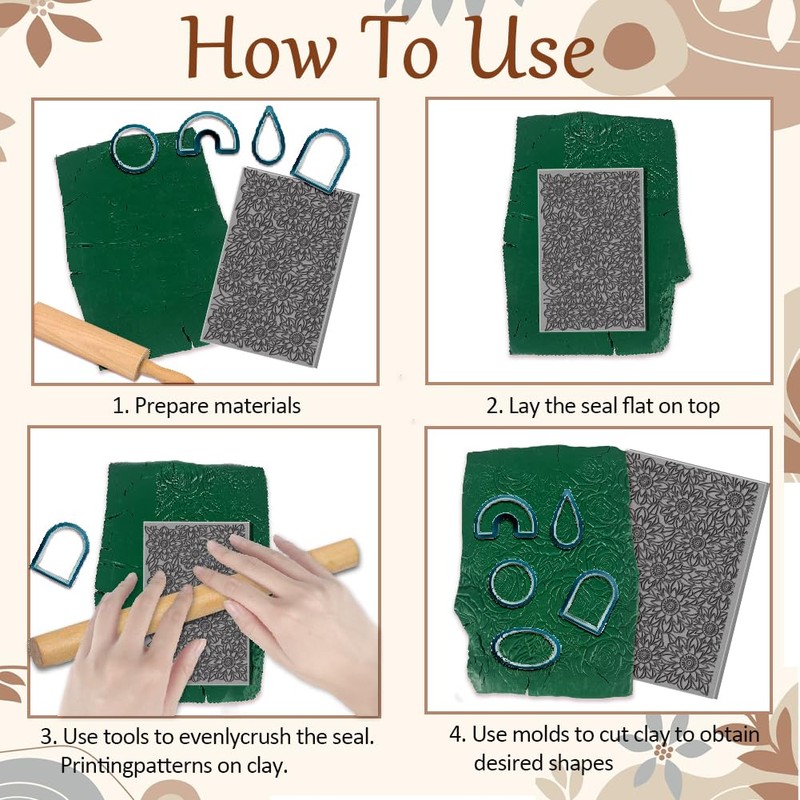 How To Use

1. Prepare materials

2. Lay the seal flat on top

3. Use tools to evenlycrush the seal. Printingpatterns on clay.

4. Use molds to cut clay to obtain desired shapes