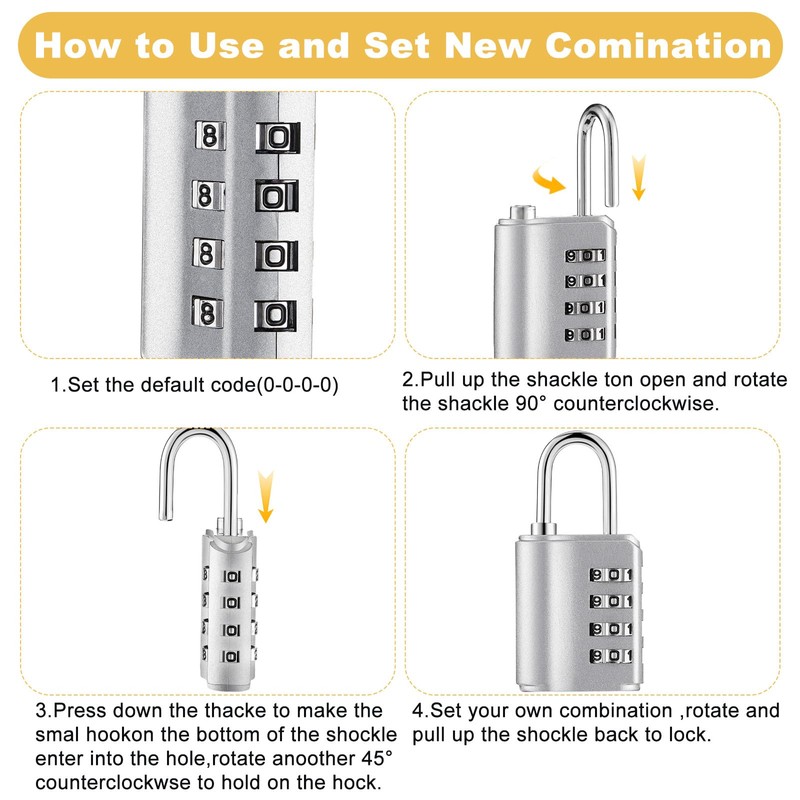 How to Use and Set New Comination

8 0
8 0
8 0
8 0

1.Set the default code(0-0-0-0)

9 0 1
9 0 1
9 0 1
9 0 1

2.Pull up the shackle ton open and rotate the shackle 90° counterclockwise.

0
0
0
0

3.Press down the thacke to make the smal hookon the bottom of the shockle enter into the hole,rotate anoother 45° counterclockwse to hold on the hock.

9 0 1
9 0 1
9 0 1
9 0 1

4.Set your own combination ,rotate and pull up the shockle back to lock.