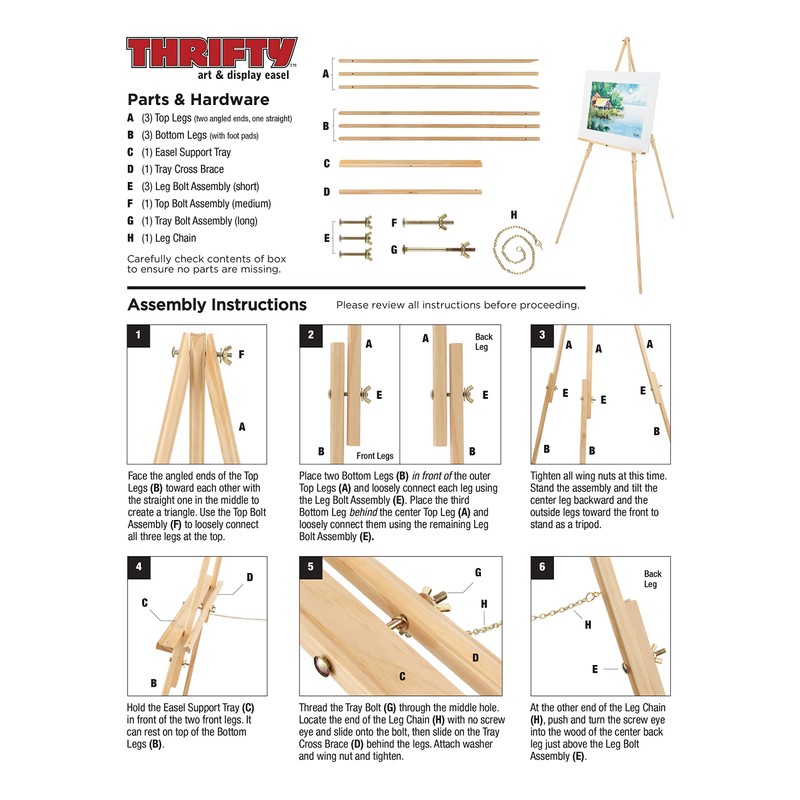 THRIFTY™
art & display easel

Parts & Hardware
A (3) Top Legs (two angled ends, one straight)
B (3) Bottom Legs (with foot pads)
C (1) Easel Support Tray
D (1) Tray Cross Brace
E (3) Leg Bolt Assembly (short)
F (1) Top Bolt Assembly (medium)
G (1) Tray Bolt Assembly (long)
H (1) Leg Chain

Carefully check contents of box to ensure no parts are missing.

A
B
C
D
E
F
G
H

Assembly Instructions
Please review all instructions before proceeding.

1
F
A
Face the angled ends of the Top Legs (B) toward each other with the straight one in the middle to create a triangle. Use the Top Bolt Assembly (F) to loosely connect all three legs at the top.

2
A
E
B
Front Legs
A
Back Leg
E
B
Place two Bottom Legs (B) in front of the outer Top Legs (A) and loosely connect each leg using the Leg Bolt Assembly (E). Place the third Bottom Leg behind the center Top Leg (A) and loosely connect them using the remaining Leg Bolt Assembly (E).

3
A
A
A
E
E
E
B
B
B
Tighten all wing nuts at this time. Stand the assembly and tilt the center leg backward and the outside legs toward the front to stand as a tripod.

4
D
C
B
Hold the Easel Support Tray (C) in front of the two front legs. It can rest on top of the Bottom Legs (B).

5
G
H
D
C
Thread the Tray Bolt (G) through the middle hole. Locate the end of the Leg Chain (H) with no screw eye and slide onto the bolt, then slide on the Tray Cross Brace (D) behind the legs. Attach washer and wing nut and tighten.

6
Back Leg
H
E
At the other end of the Leg Chain (H), push and turn the screw eye into the wood of the center back leg just above the Leg Bolt Assembly (E).