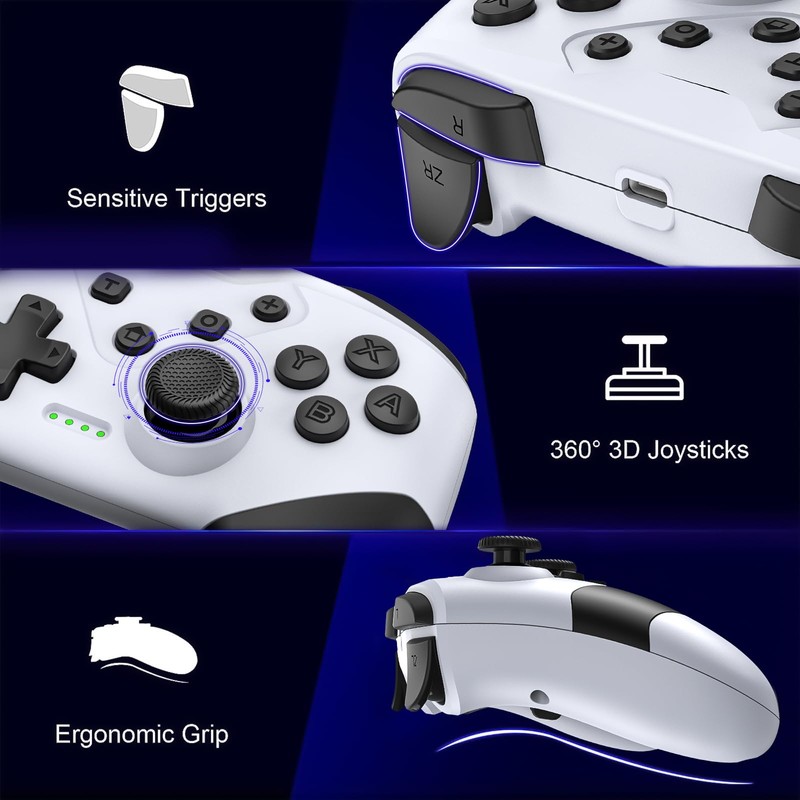 Sensitive Triggers

R

ZR

T

Y

X

B

A

360° 3D Joysticks

Ergonomic Grip