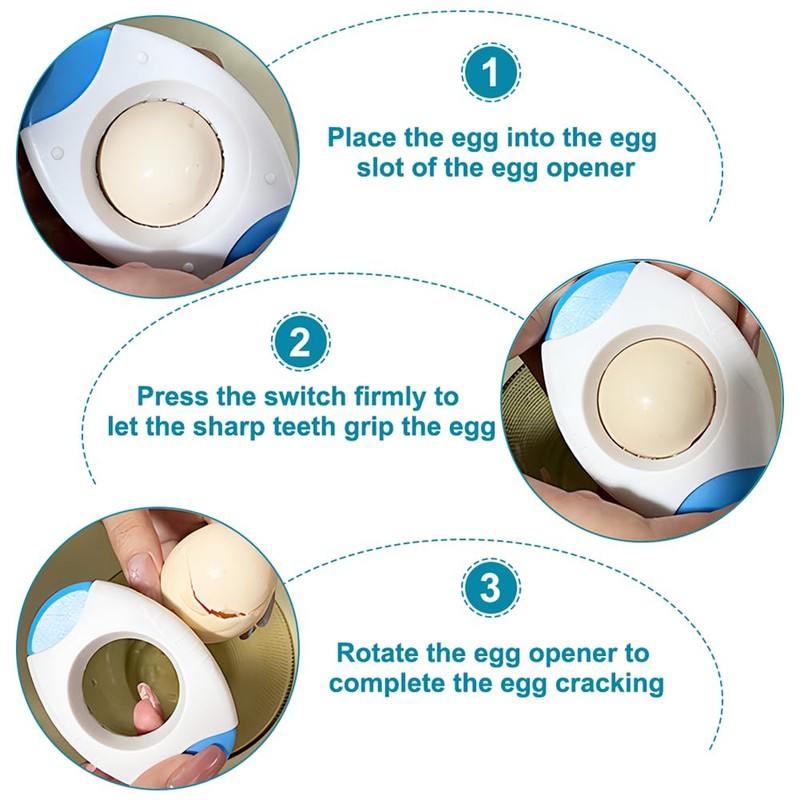 1

Place the egg into the egg slot of the egg opener

2

Press the switch firmly to let the sharp teeth grip the egg

3

Rotate the egg opener to complete the egg cracking