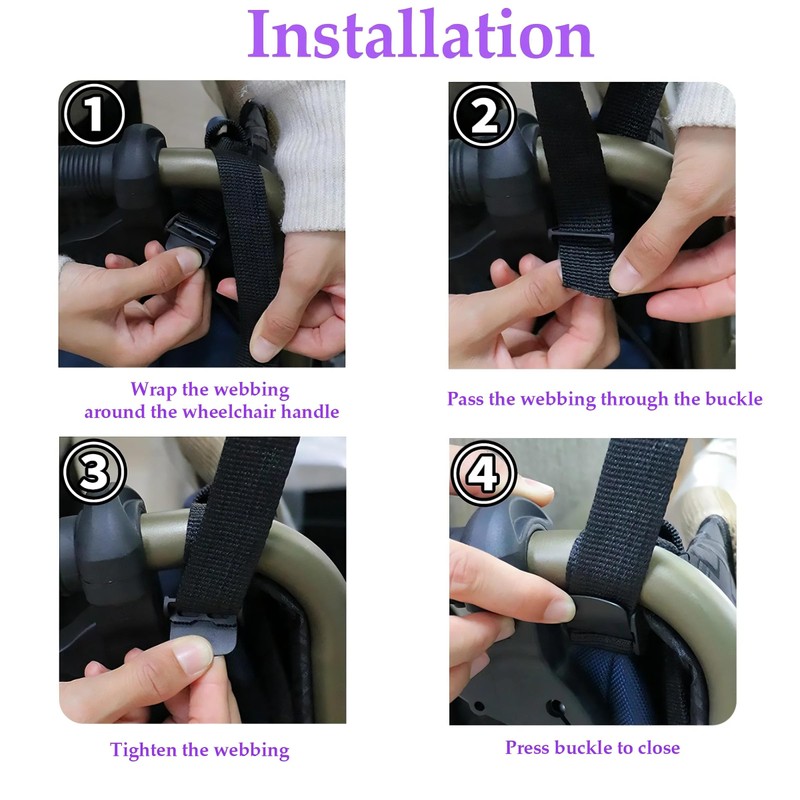 Installation

1

Wrap the webbing around the wheelchair handle

2

Pass the webbing through the buckle

3

Tighten the webbing

4

Press buckle to close